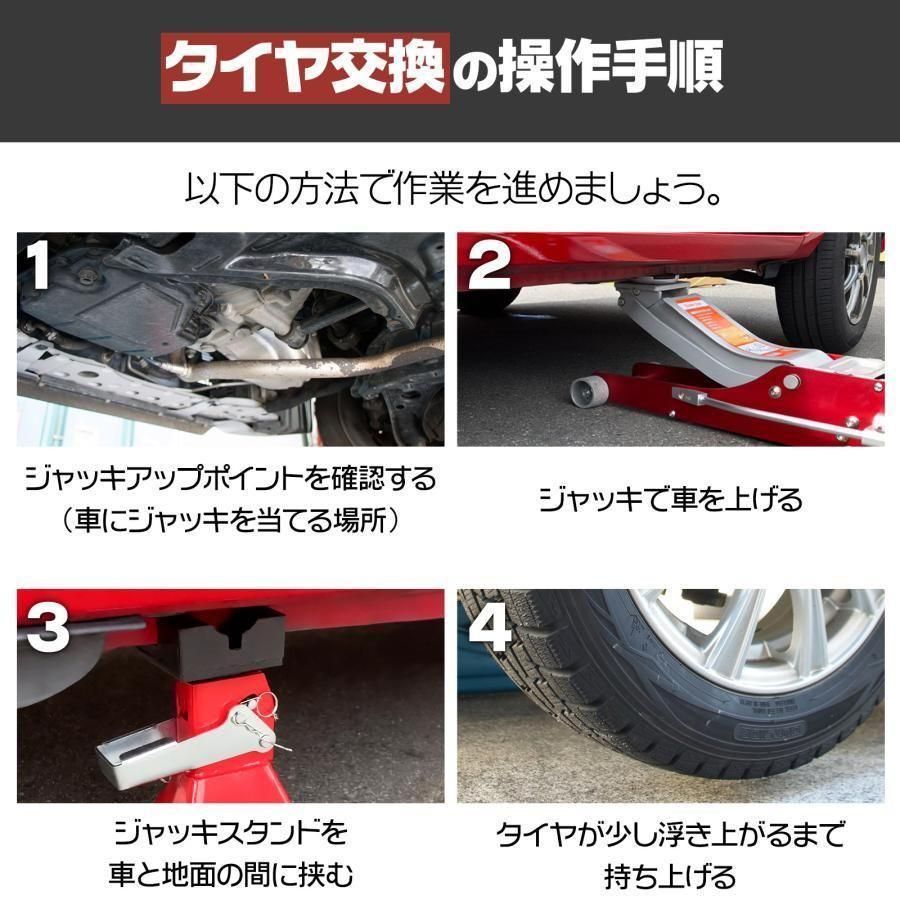 タイヤ交換の操作手順

以下の方法で作業を進めましょう。

1

ジャッキアップポイントを確認する
（車にジャッキを当てる場所）

2

ジャッキで車を上げる

3

ジャッキスタンドを
車と地面の間に挟む

4

タイヤが少し浮き上がるまで
持ち上げる