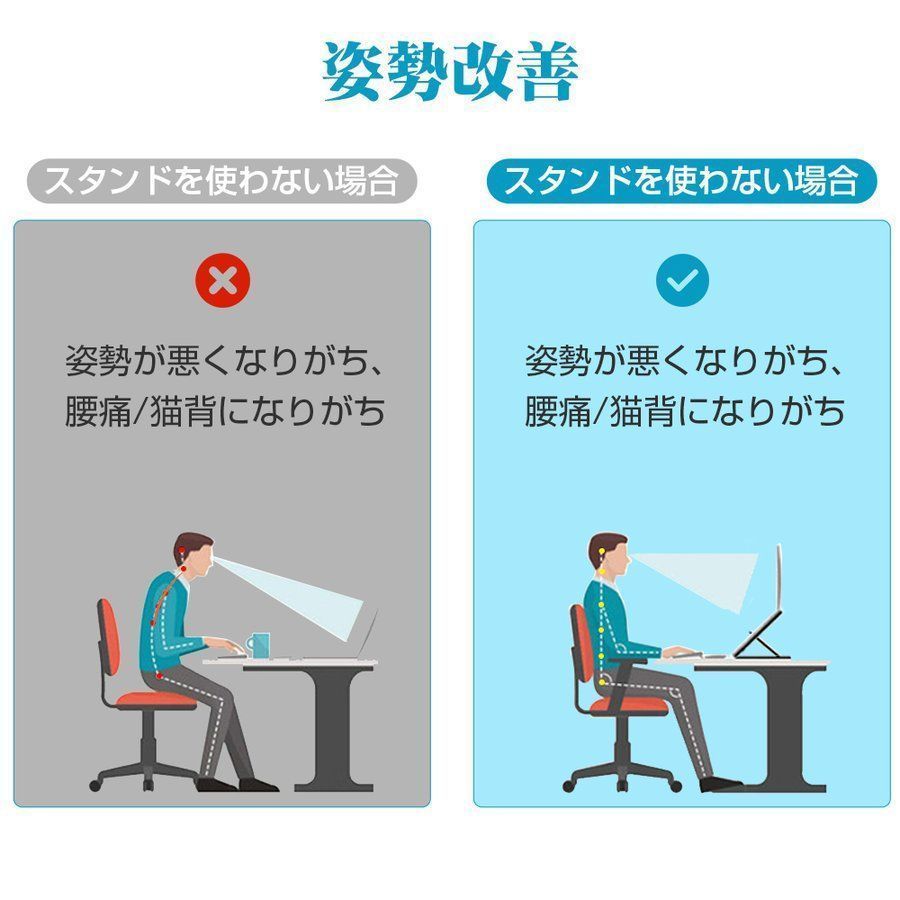 姿勢改善

スタンドを使わない場合

姿勢が悪くなりがち、
腰痛/猫背になりがち

スタンドを使わない場合

姿勢が悪くなりがち、
腰痛/猫背になりがち