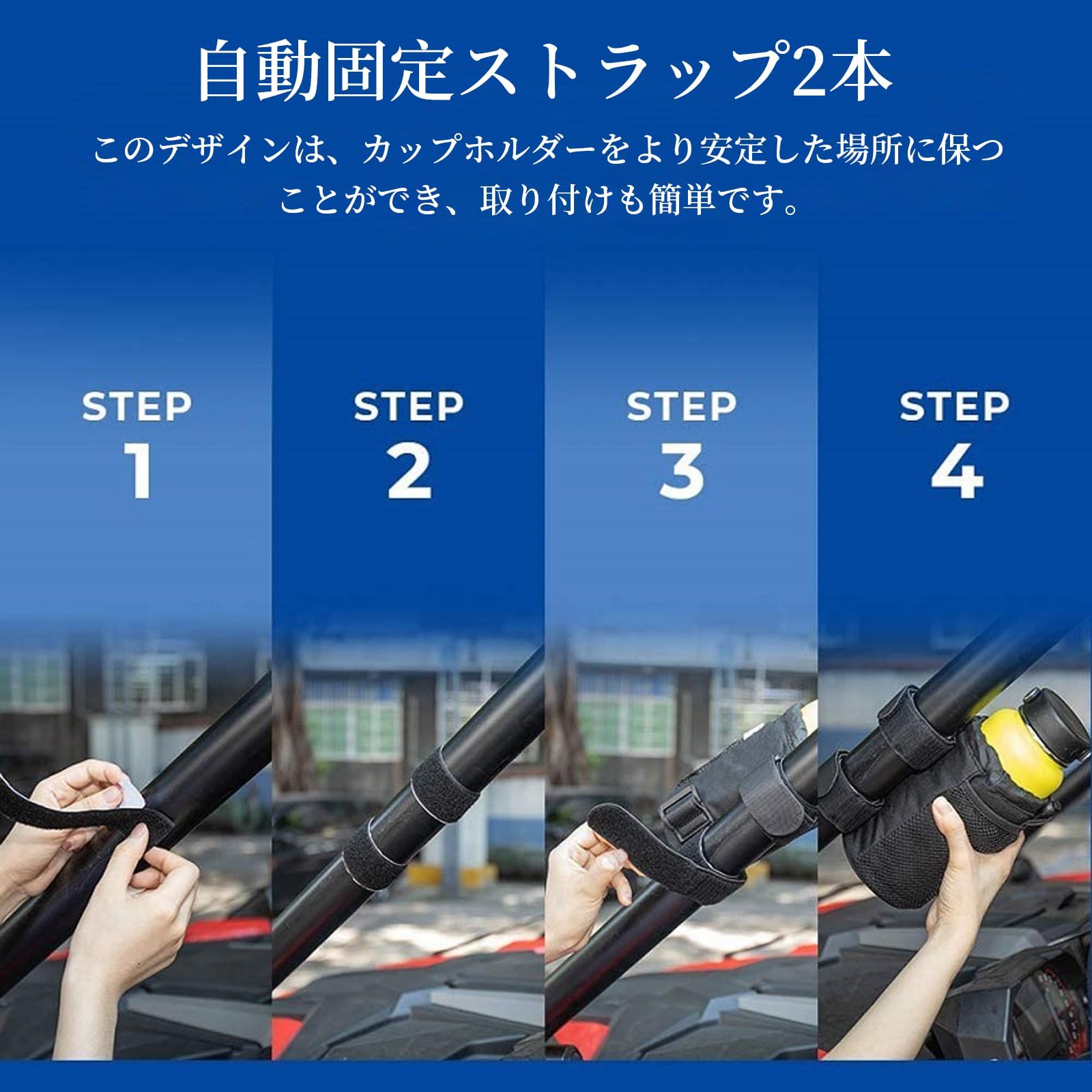 自動固定ストラップ2本

このデザインは、カップホルダーをより安定した場所に保つことができ、取り付けも簡単です。

STEP 1

STEP 2

STEP 3

STEP 4