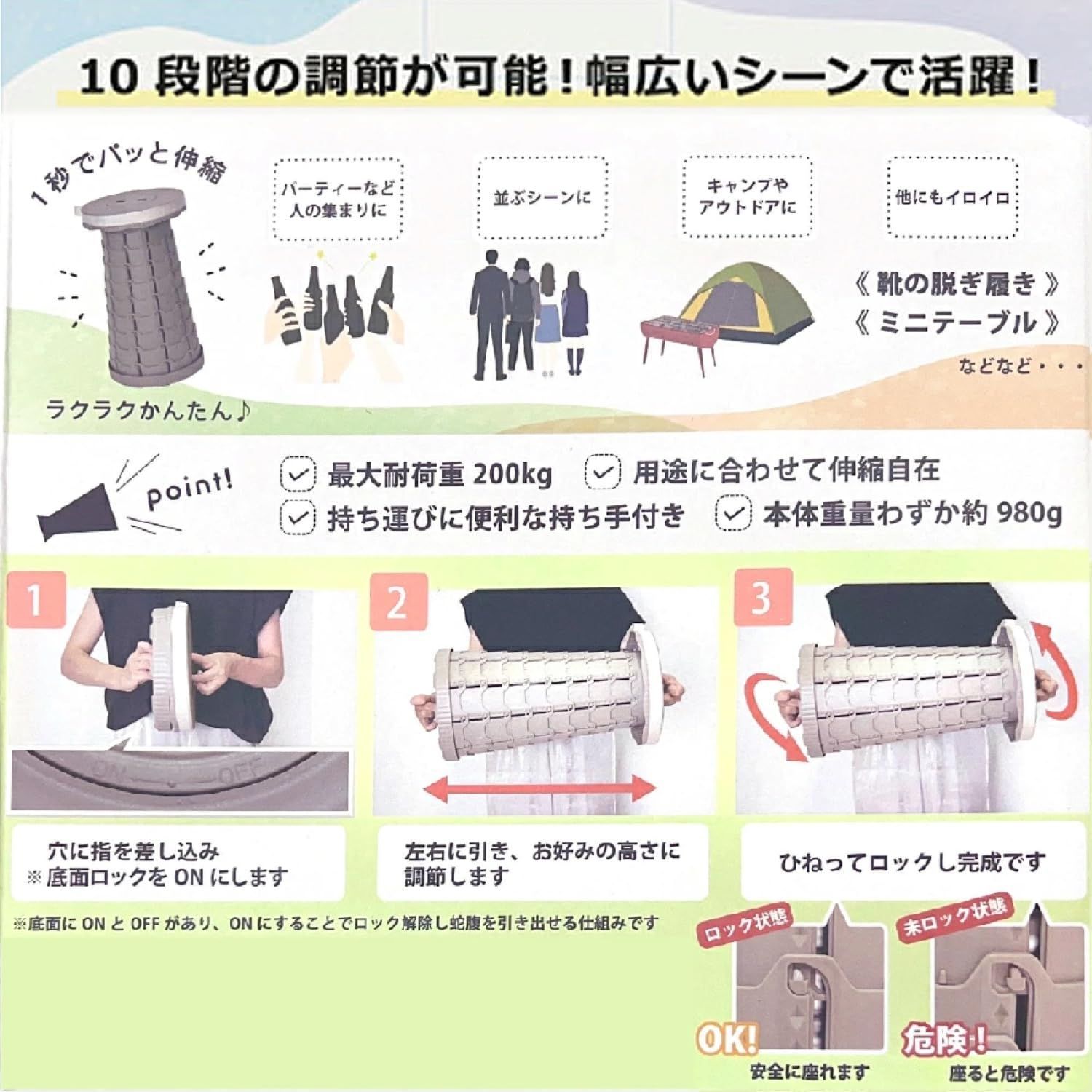 10 段階の調節が可能！幅広いシーンで活躍！

1秒でパッと伸縮

ラクラクかんたん♪

パーティーなど人の集まりに

並ぶシーンに

キャンプやアウトドアに

他にもイロイロ

《 靴の脱ぎ履き 》
《 ミニテーブル 》
などなど・・・

point!

最大耐荷重 200kg
用途に合わせて伸縮自在
持ち運びに便利な持ち手付き
本体重量わずか約 980g

1

ON OFF

穴に指を差し込み
※底面ロックを ON にします

2

左右に引き、お好みの高さに調節します

3

ひねってロックし完成です

※底面に ON と OFF があり、ON にすることでロック解除し蛇腹を引き出せる仕組みです

ロック状態
OK!
安全に座れます

未ロック状態
危険！
座ると危険です