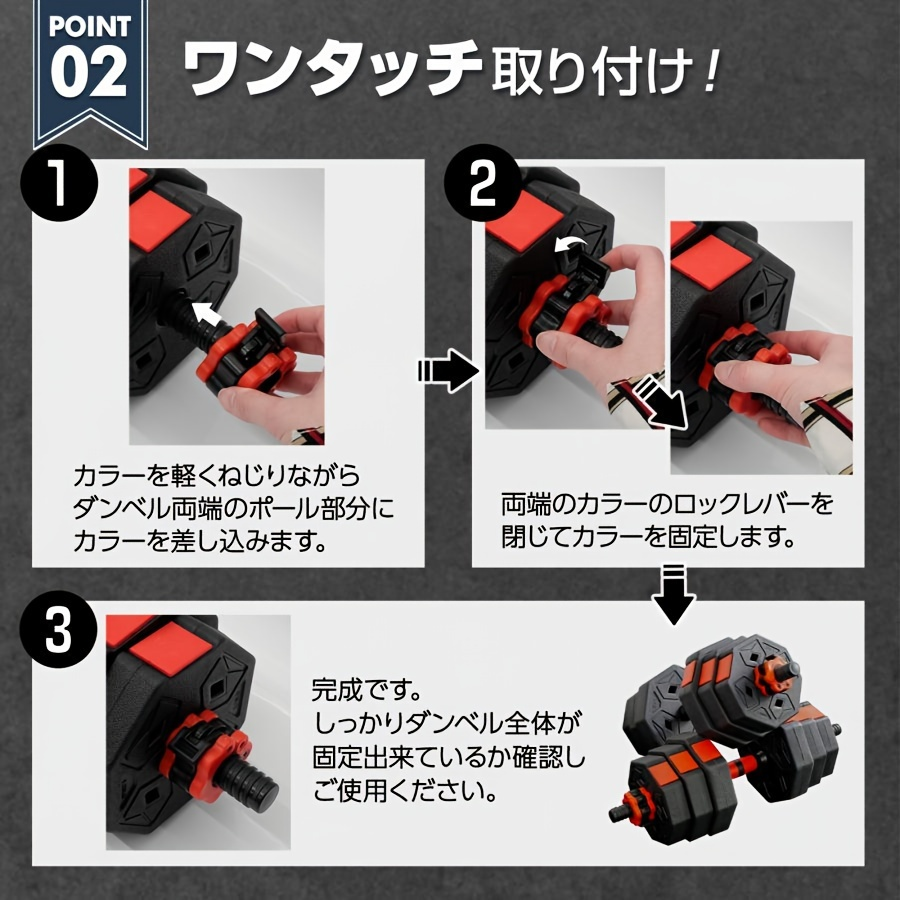 POINT 02

ワンタッチ取り付け！

1

カラーを軽くねじりながらダンベル両端のポール部分にカラーを差し込みます。

2

両端のカラーのロックレバーを閉じてカラーを固定します。

3

完成です。
しっかりダンベル全体が固定出来ているか確認しご使用ください。