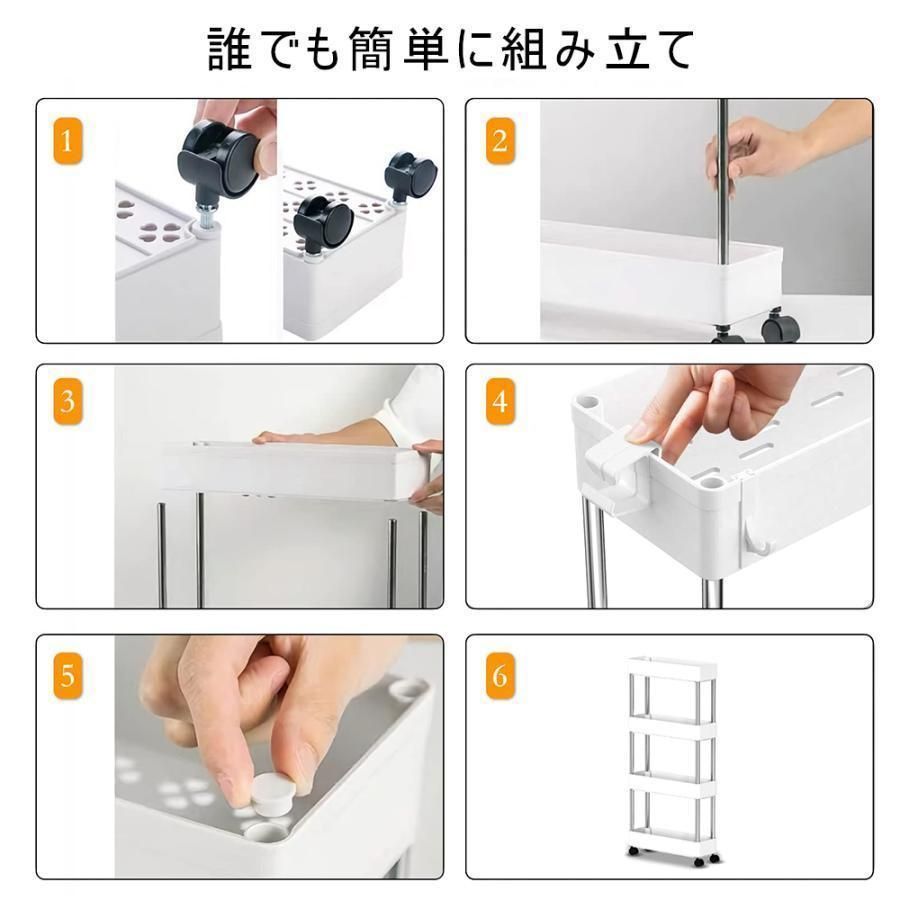 誰でも簡単に組み立て

1

2

3

4

5

6