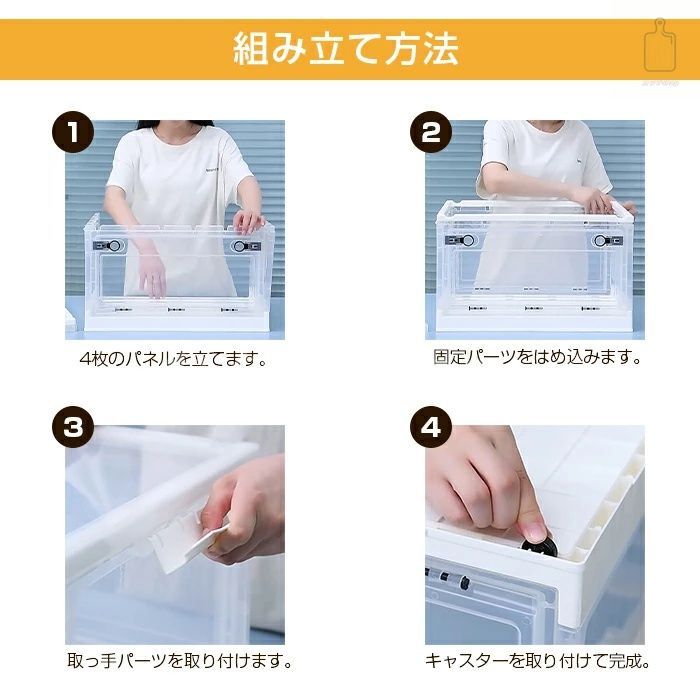 組み立て方法

1

4枚のパネルを立てます。

2

固定パーツをはめ込みます。

3

取っ手パーツを取り付けます。

4

キャスターを取り付けて完成。