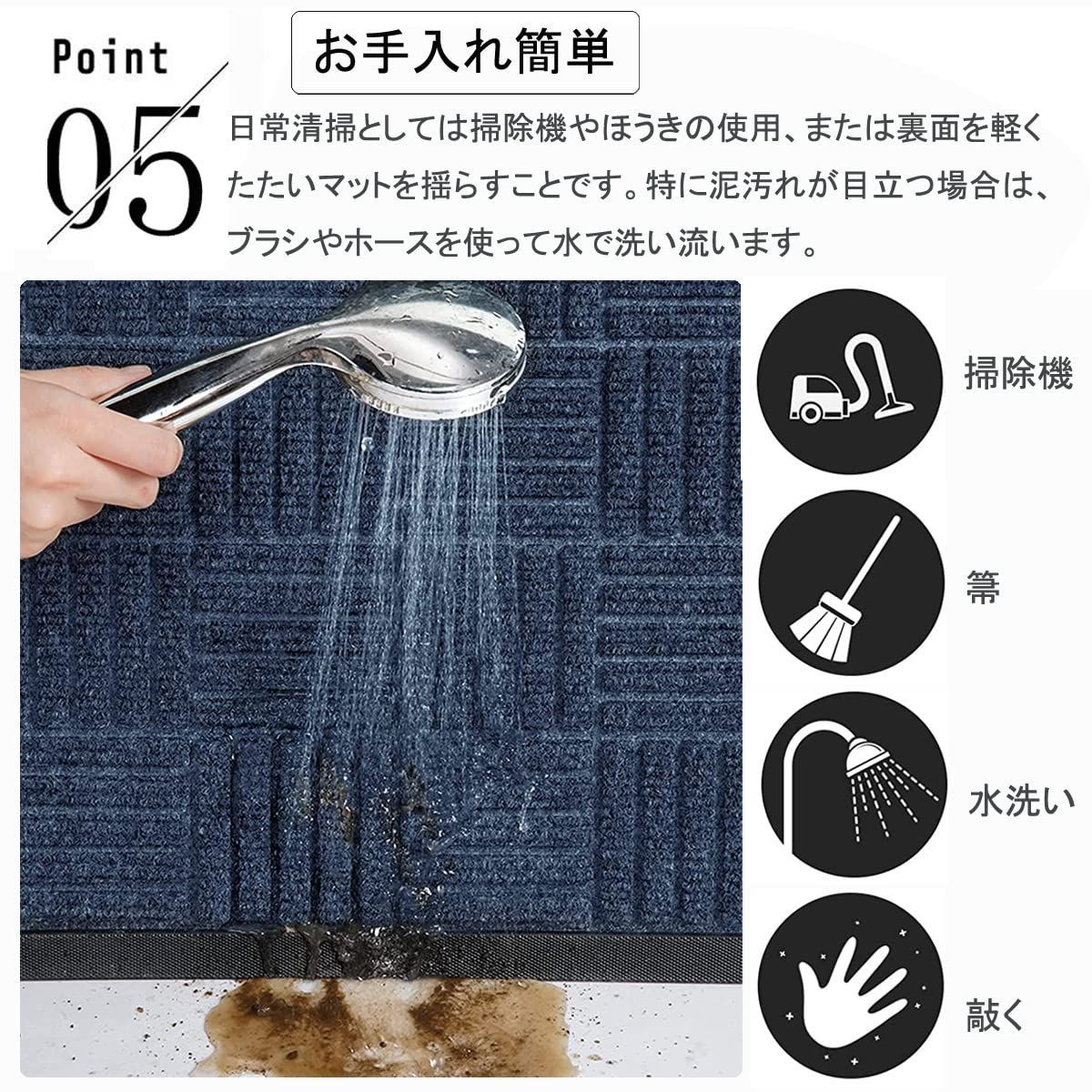 Point
05

お手入れ簡単

日常清掃としては掃除機やほうきの使用、または裏面を軽くたたいマットを揺らすことです。特に泥汚れが目立つ場合は、ブラシやホースを使って水で洗い流います。

掃除機

箒

水洗い

敲く