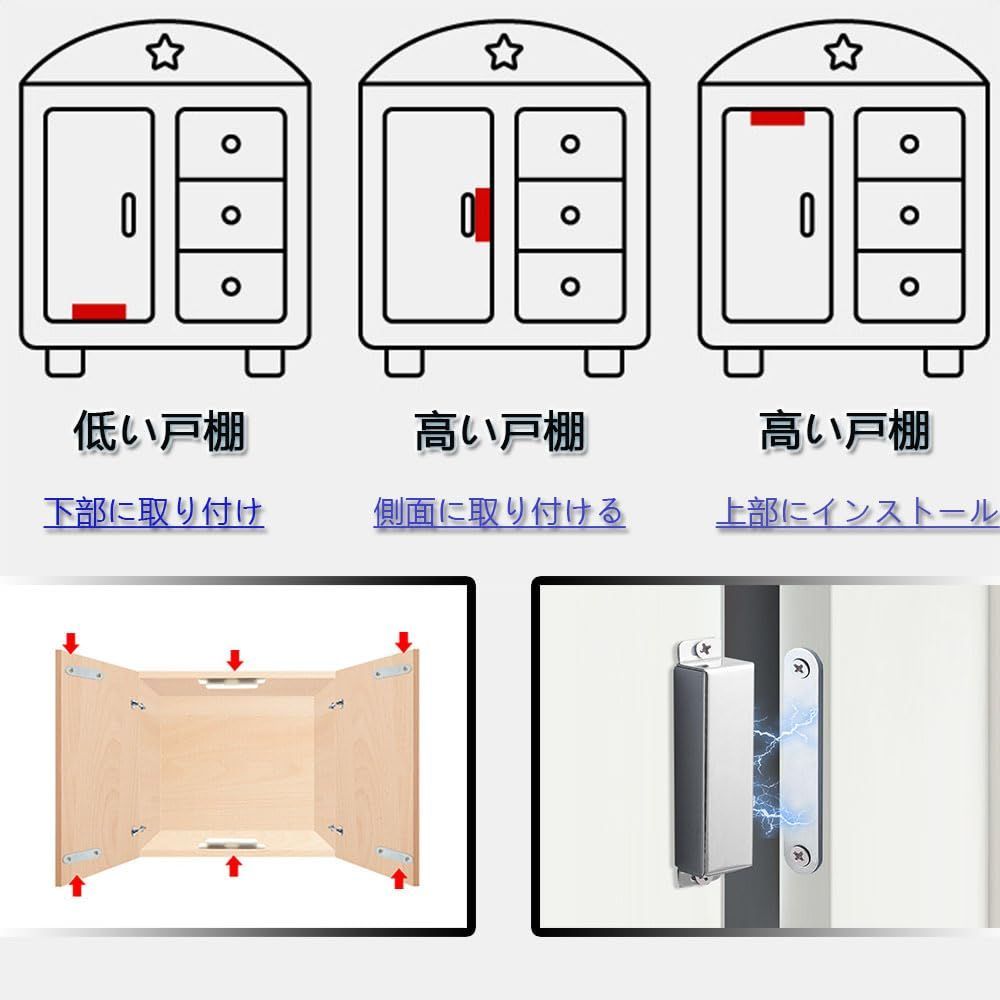 低い戸棚

下部に取り付け

高い戸棚

側面に取り付ける

高い戸棚

上部にインストール