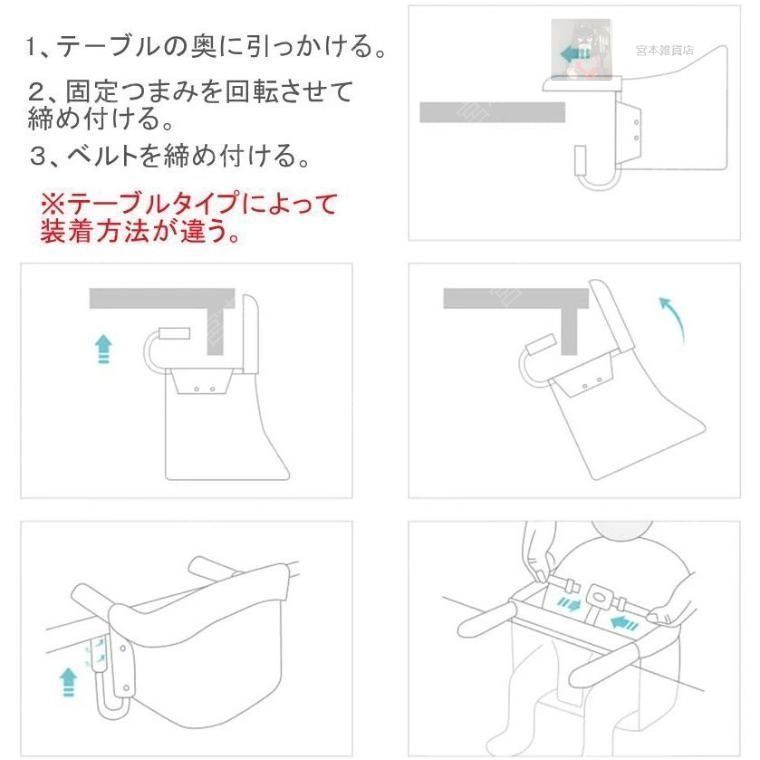 1、テーブルの奥に引っかける。

2、固定つまみを回転させて締め付ける。

3、ベルトを締め付ける。

※テーブルタイプによって装着方法が違う。

宮本雑貨店