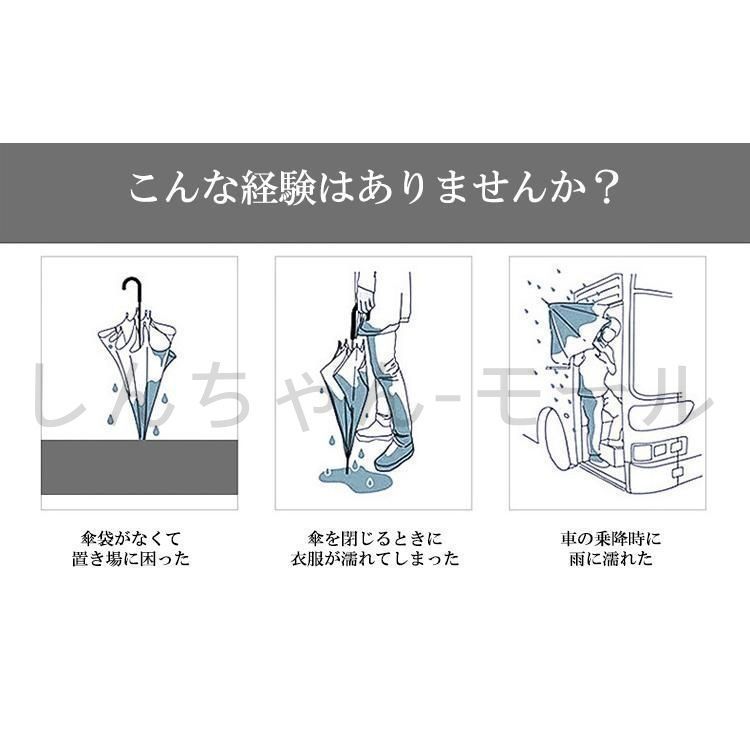 こんな経験はありませんか？

しんちゃん-モール

傘袋がなくて
置き場に困った

傘を閉じるときに
衣服が濡れてしまった

車の乗降時に
雨に濡れた