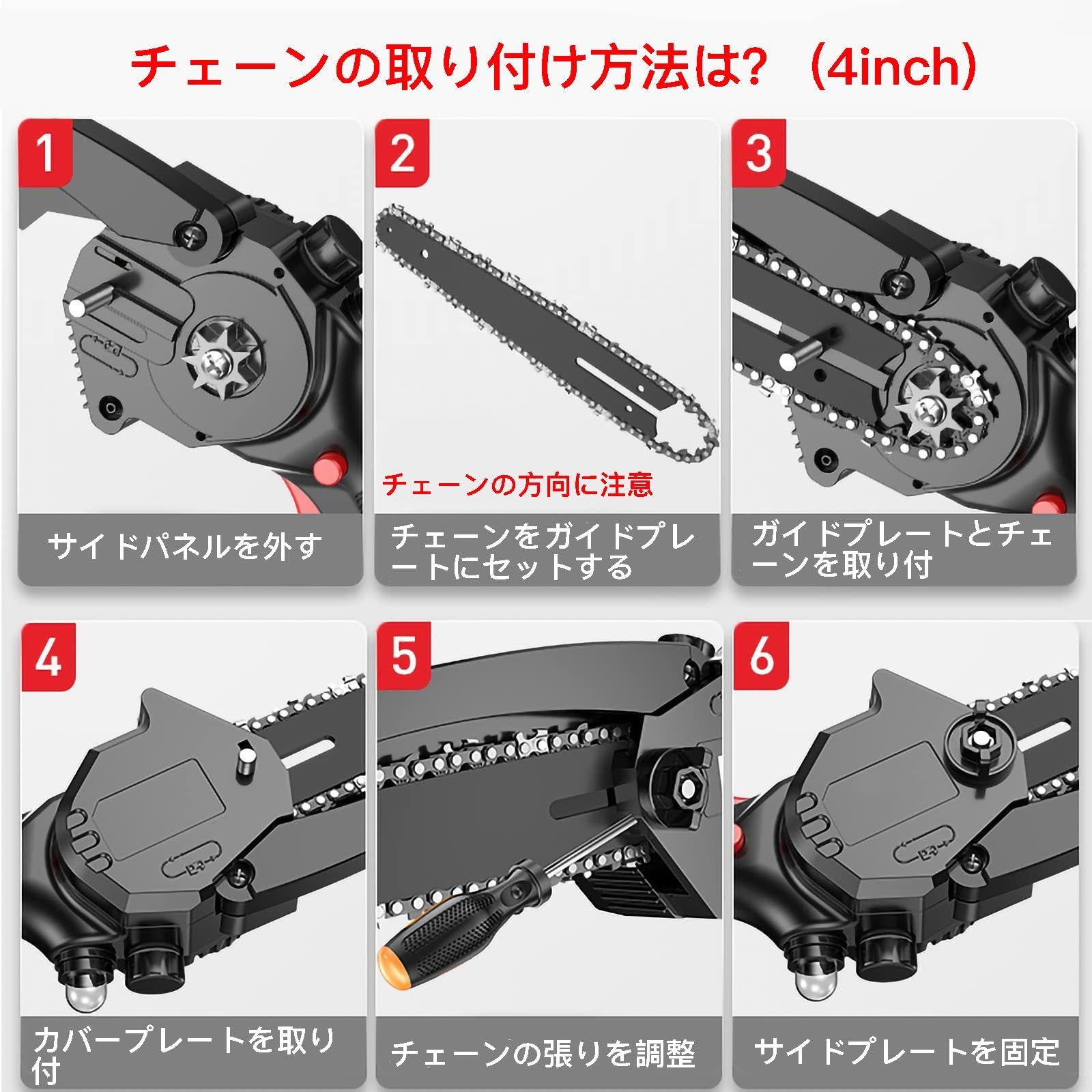 チェーンの取り付け方法は? (4inch)

1

サイドパネルを外す

2

チェーンの方向に注意

チェーンをガイドプレートにセットする

3

ガイドプレートとチェーンを取り付

4

カバープレートを取り付

5

チェーンの張りを調整

6

サイドプレートを固定