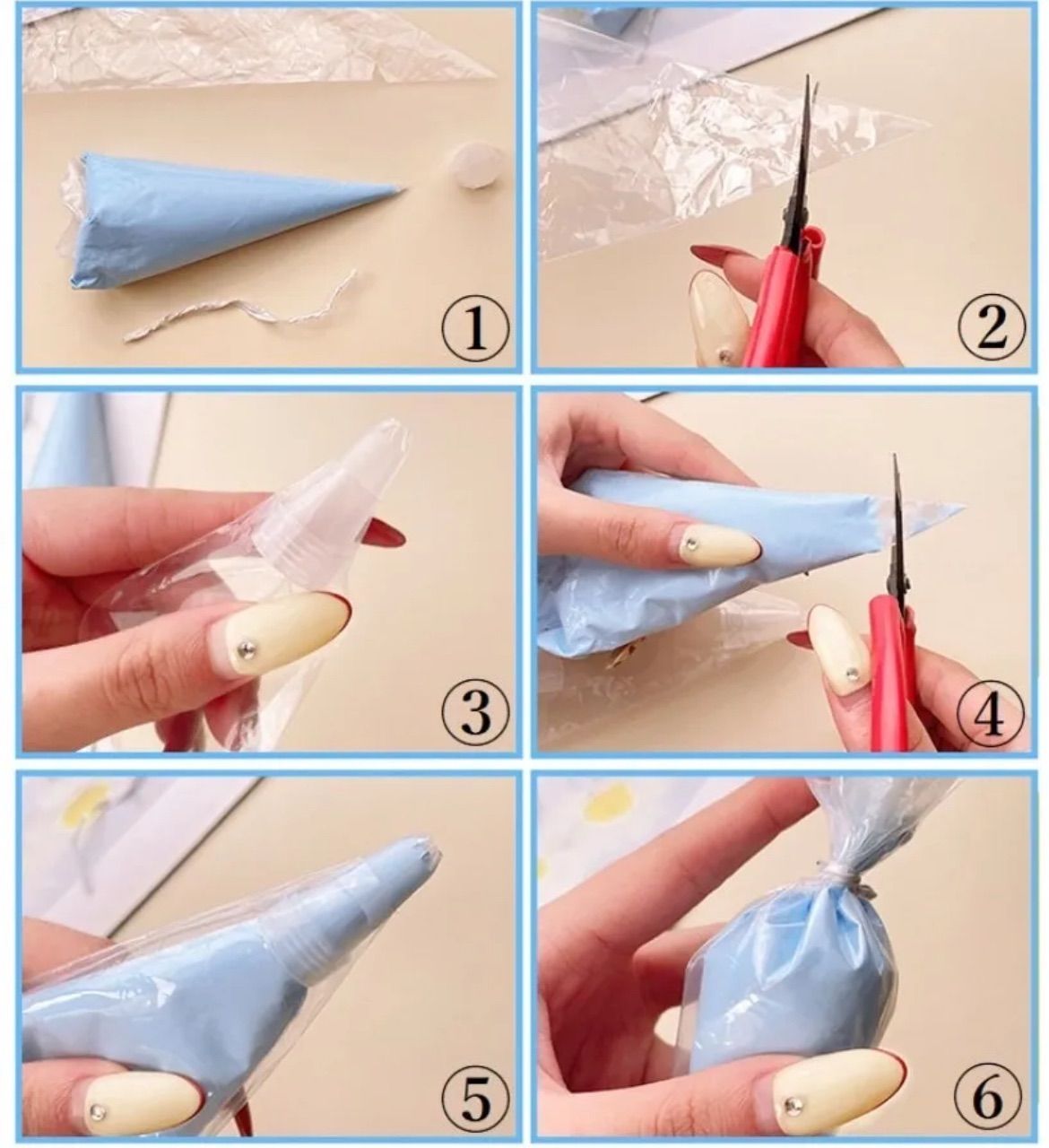 ①

②

③

④

⑤

⑥