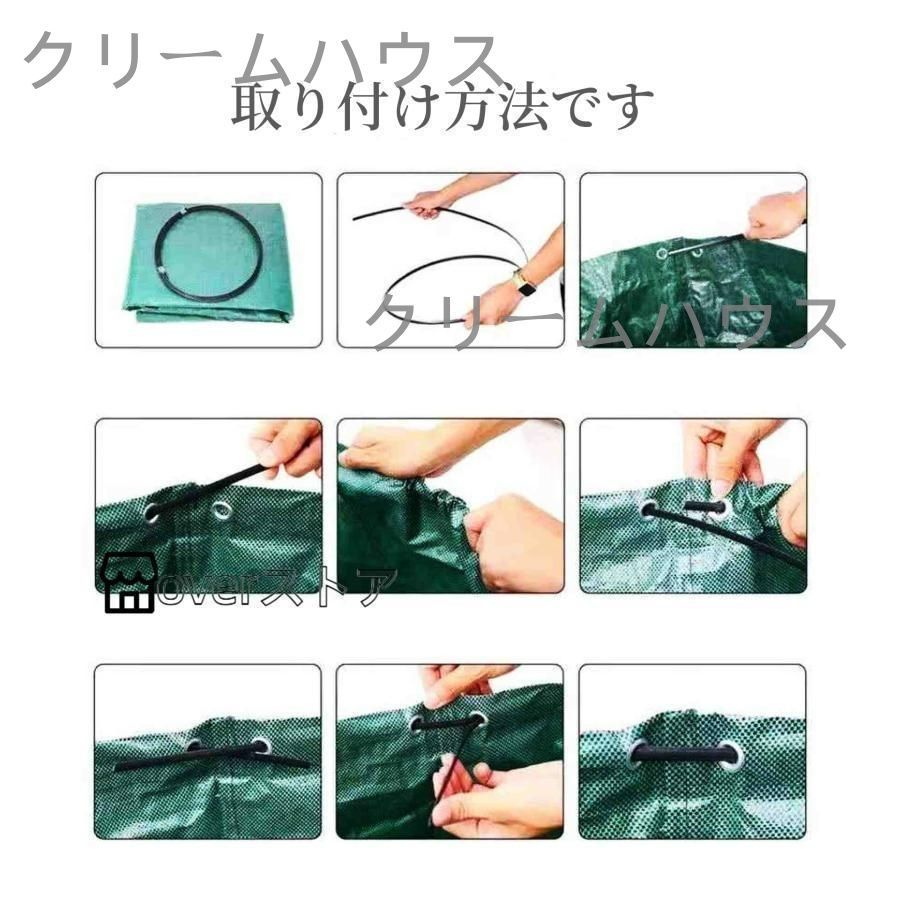 クリームハウス
取り付け方法です

クリームハウス

overストア