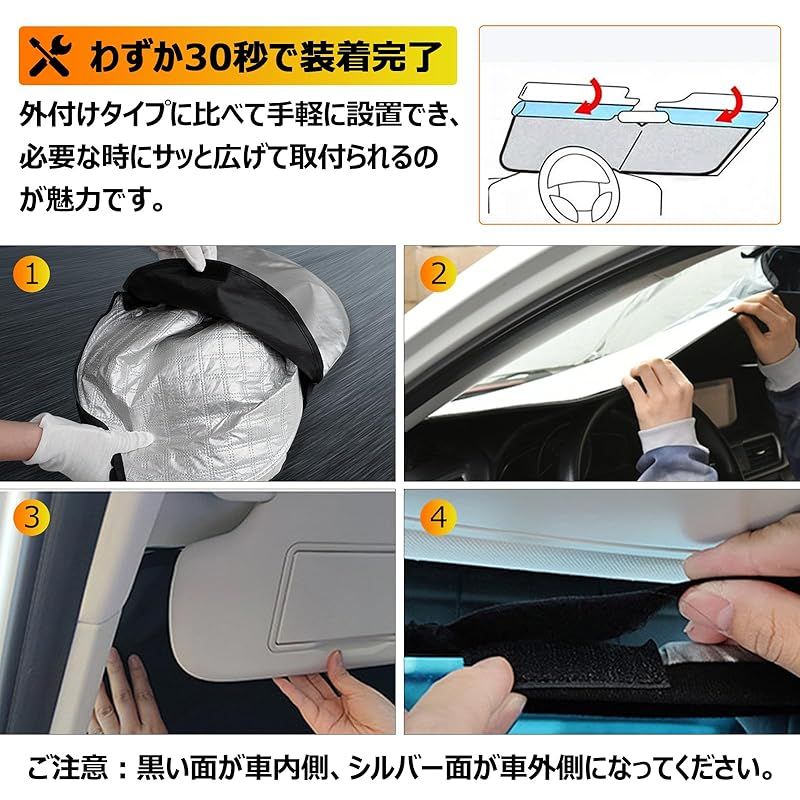 わずか30秒で装着完了

外付けタイプに比べて手軽に設置でき、必要な時にサッと広げて取付られるのが魅力です。

1

2

3

4

ご注意：黒い面が車内側、シルバー面が車外側になってください。