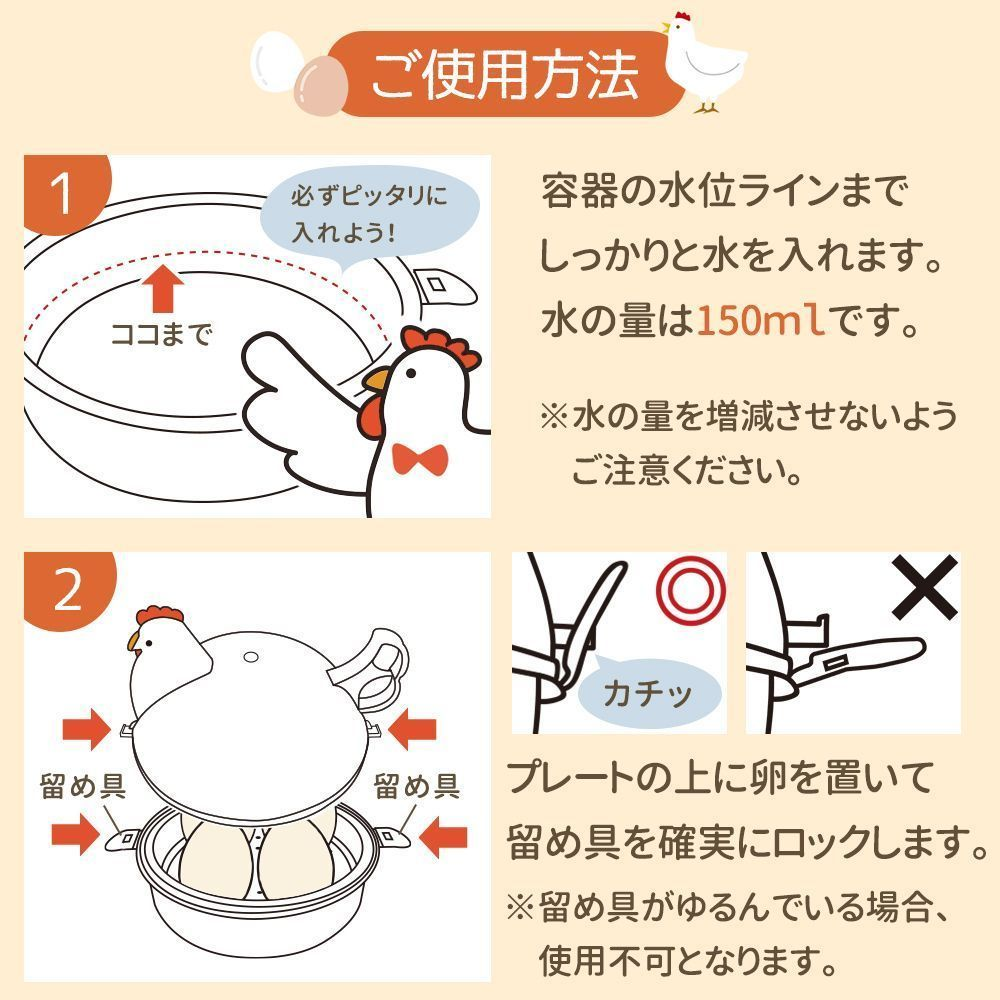 ご使用方法

1

必ずピッタリに入れよう！

ココまで

容器の水位ラインまでしっかりと水を入れます。水の量は150mlです。

※水の量を増減させないようご注意ください。

2

留め具

留め具

カチッ

プレートの上に卵を置いて留め具を確実にロックします。

※留め具がゆるんでいる場合、使用不可となります。