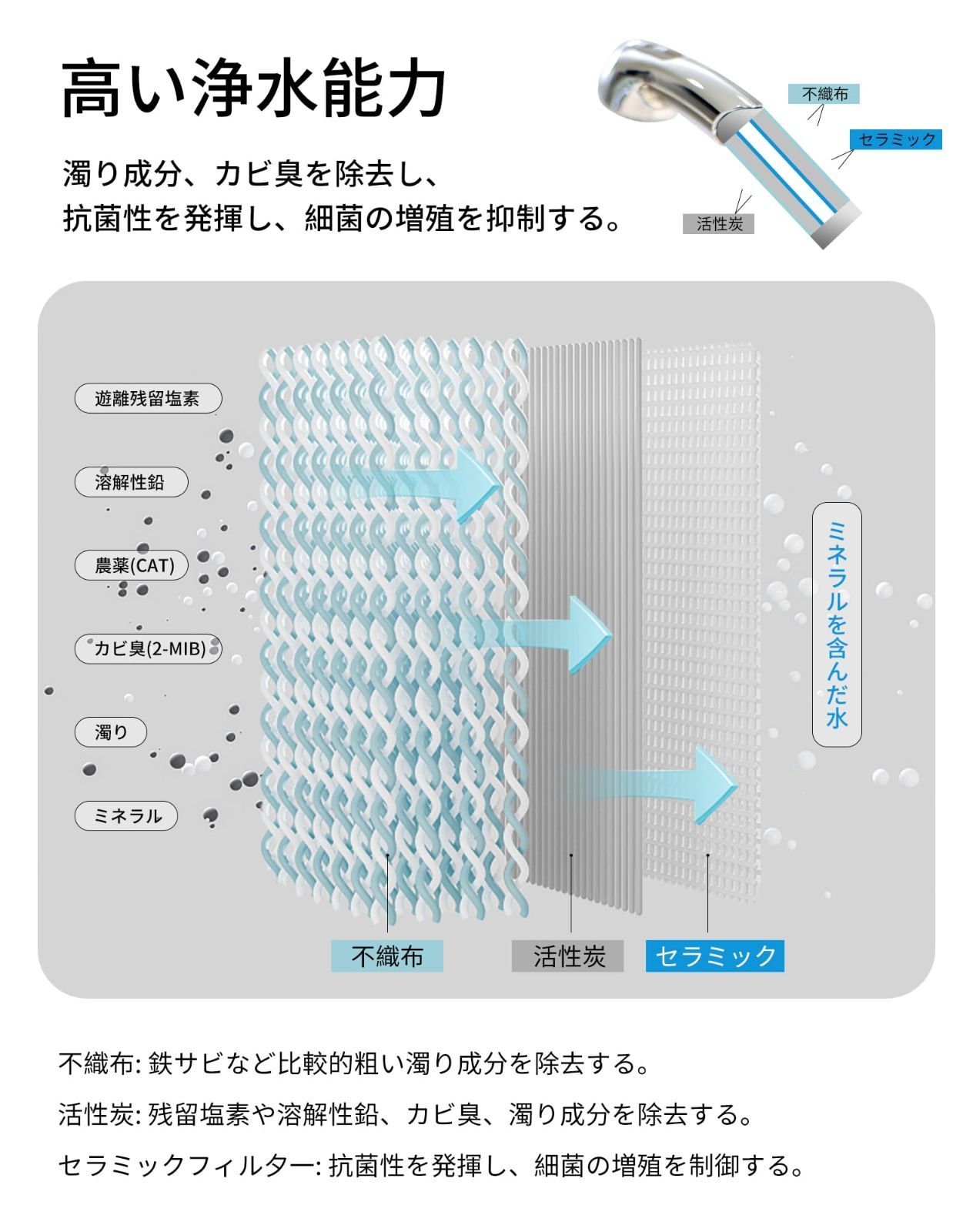 高い浄水能力

濁り成分、カビ臭を除去し、
抗菌性を発揮し、細菌の増殖を抑制する。

不織布
セラミック
活性炭

遊離残留塩素
溶解性鉛
農薬(CAT)
カビ臭(2-MIB)
濁り
ミネラル

ミネラルを含んだ水

不織布
活性炭
セラミック

不織布: 鉄サビなど比較的粗い濁り成分を除去する。

活性炭: 残留塩素や溶解性鉛、カビ臭、濁り成分を除去する。

セラミックフィルター: 抗菌性を発揮し、細菌の増殖を制御する。