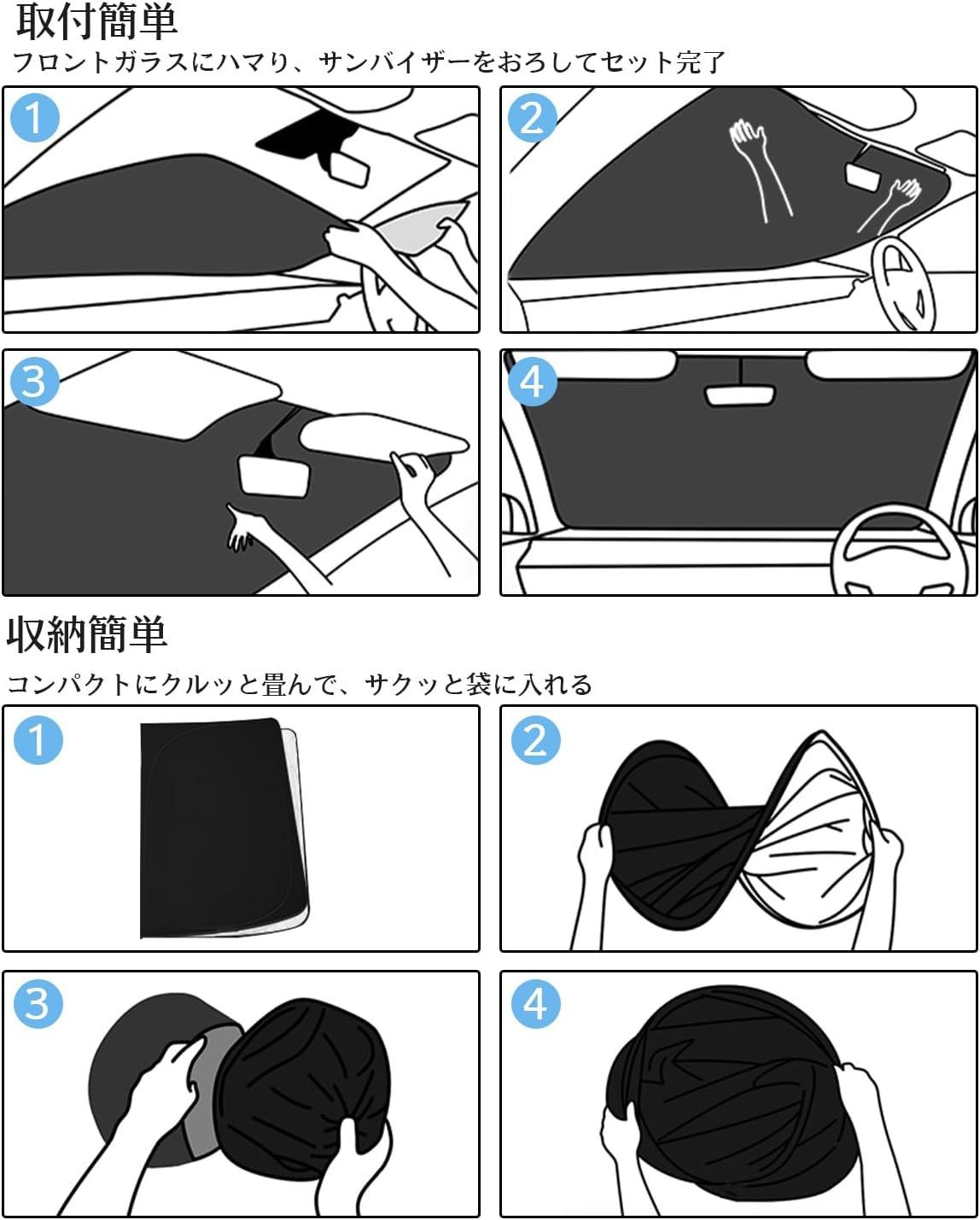 取付簡単
フロントガラスにハマり、サンバイザーをおろしてセット完了

1

2

3

4

収納簡単
コンパクトにクルッと畳んで、サクッと袋に入れる

1

2

3

4