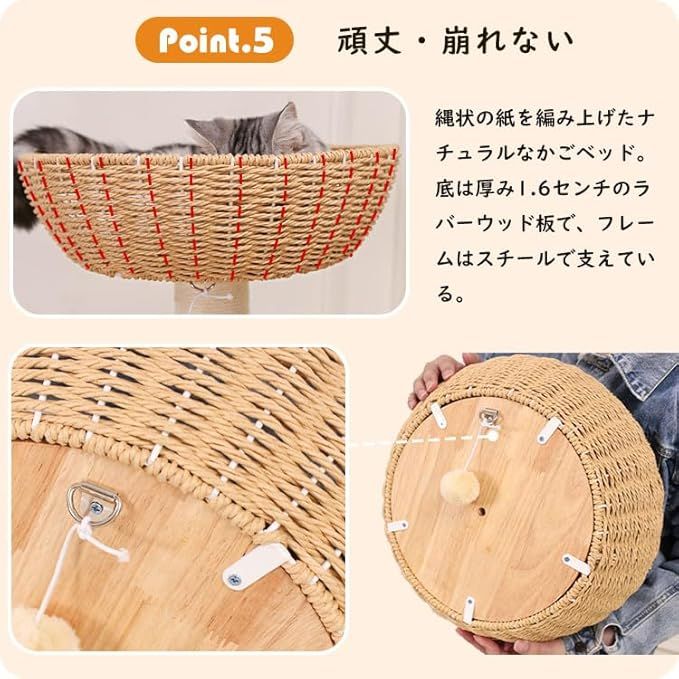 Point.5 頑丈・崩れない

縄状の紙を編み上げたナチュラルなかごベッド。底は厚み1.6センチのラバーウッド板で、フレームはスチールで支えている。