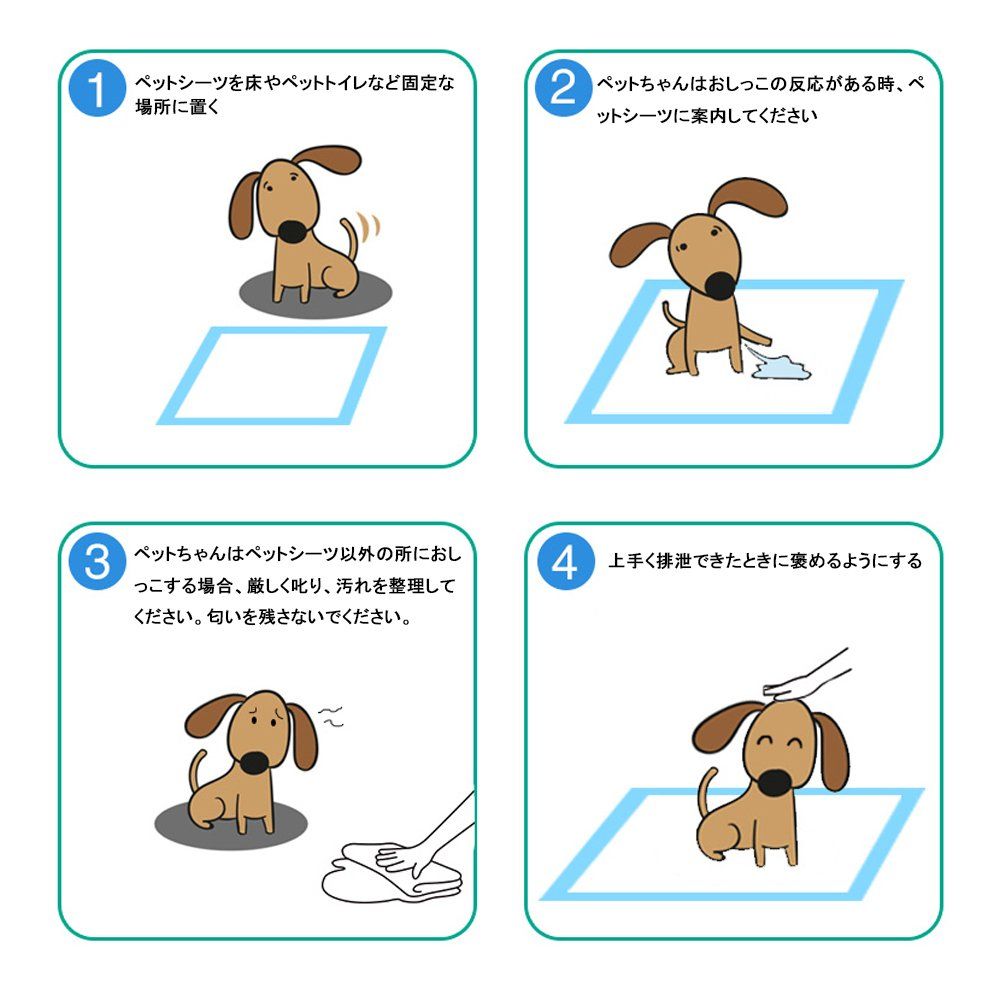 1 ペットシーツを床やペットトイレなど固定な場所に置く

2 ペットちゃんはおしっこの反応がある時、ペットシーツに案内してください

3 ペットちゃんはペットシーツ以外の所におしっこする場合、厳しく叱り、汚れを整理してください。匂いを残さないでください。

4 上手く排泄できたときに褒めるようにする