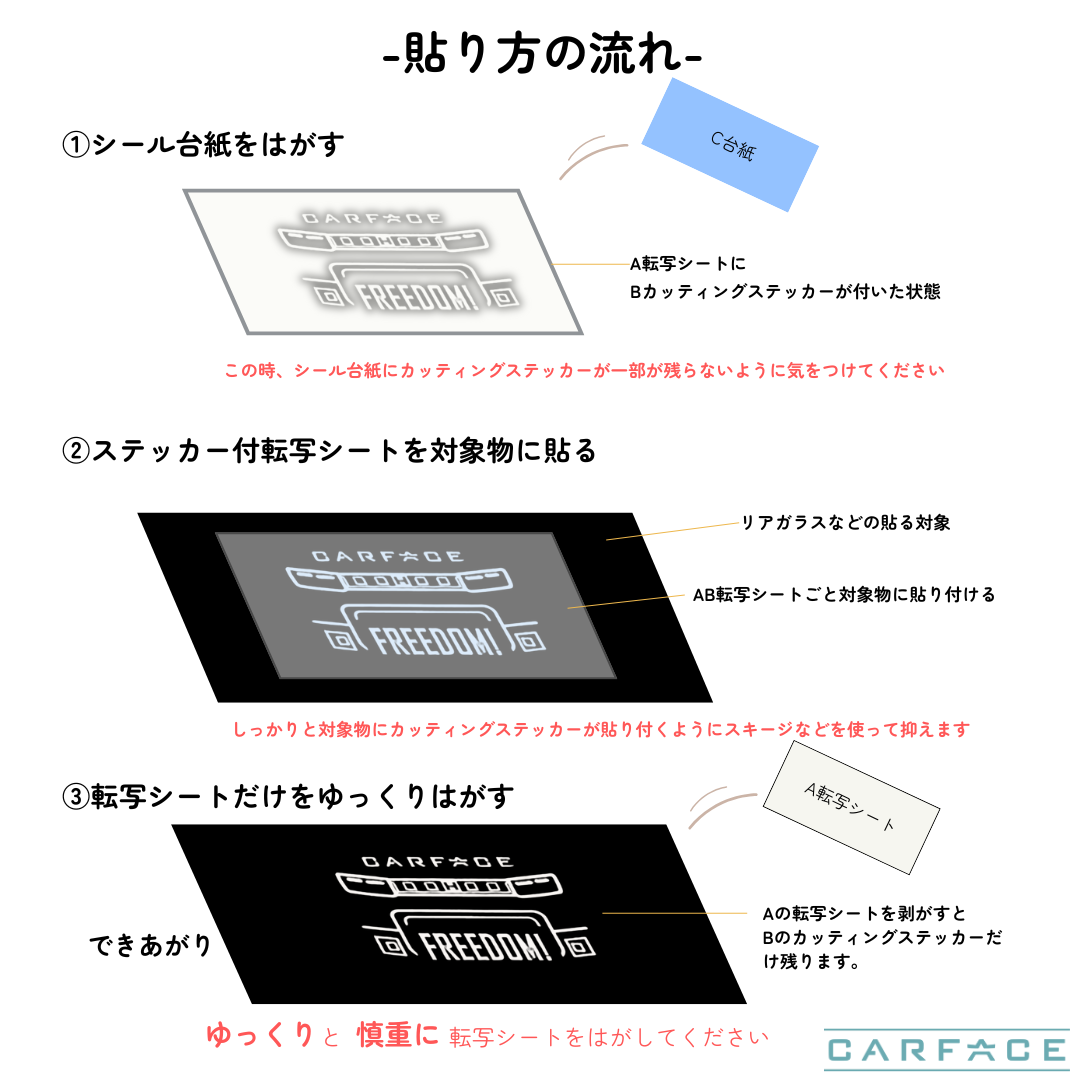 -貼り方の流れ-

①シール台紙をはがす

C台紙

CARFACE

FREEDOM!

A転写シートに
Bカッティングステッカーが付いた状態

この時、シール台紙にカッティングステッカーが一部が残らないように気をつけてください

②ステッカー付転写シートを対象物に貼る

CARFACE

FREEDOM!

リアガラスなどの貼る対象

AB転写シートごと対象物に貼り付ける

しっかりと対象物にカッティングステッカーが貼り付くようにスキージなどを使って抑えます

③転写シートだけをゆっくりはがす

A転写シート

CARFACE

FREEDOM!

できあがり

Aの転写シートを剥がすと
Bのカッティングステッカーだけ残ります。

ゆっくりと 慎重に 転写シートをはがしてください

CARFACE