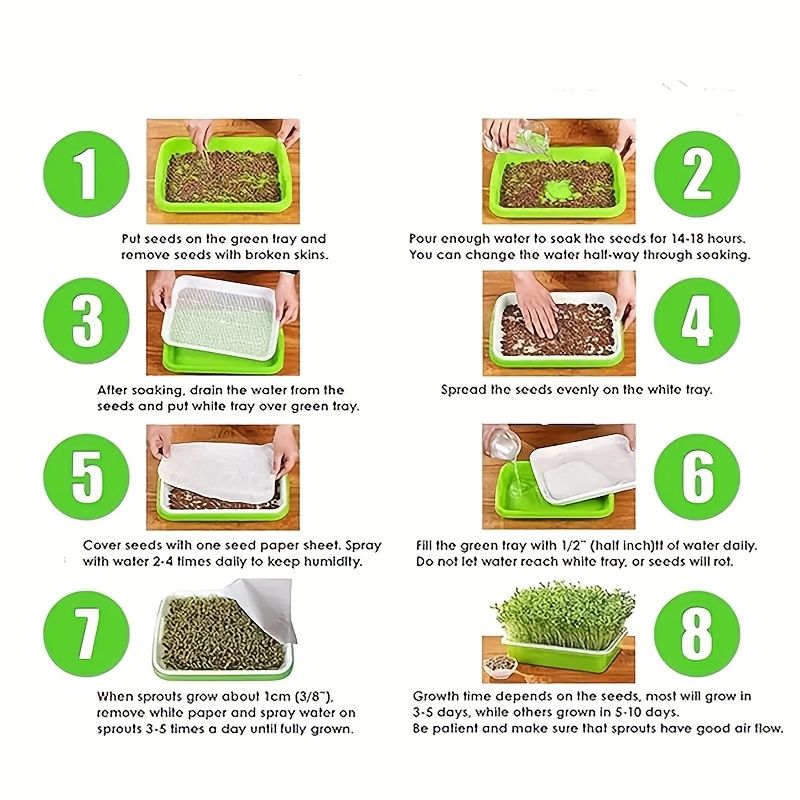 1

Put seeds on the green tray and remove seeds with broken skins.

2

Pour enough water to soak the seeds for 14-18 hours. You can change the water half-way through soaking.

3

After soaking, drain the water from the seeds and put white tray over green tray.

4

Spread the seeds evenly on the white tray.

5

Cover seeds with one seed paper sheet. Spray with water 2-4 times daily to keep humidity.

6

Fill the green tray with 1/2" (half inch)tt of water daily. Do not let water reach white tray, or seeds will rot.

7

When sprouts grow about 1cm (3/8"), remove white paper and spray water on sprouts 3-5 times a day until fully grown.

8

Growth time depends on the seeds, most will grow in 3-5 days, while others grown in 5-10 days. Be patient and make sure that sprouts have good air flow.