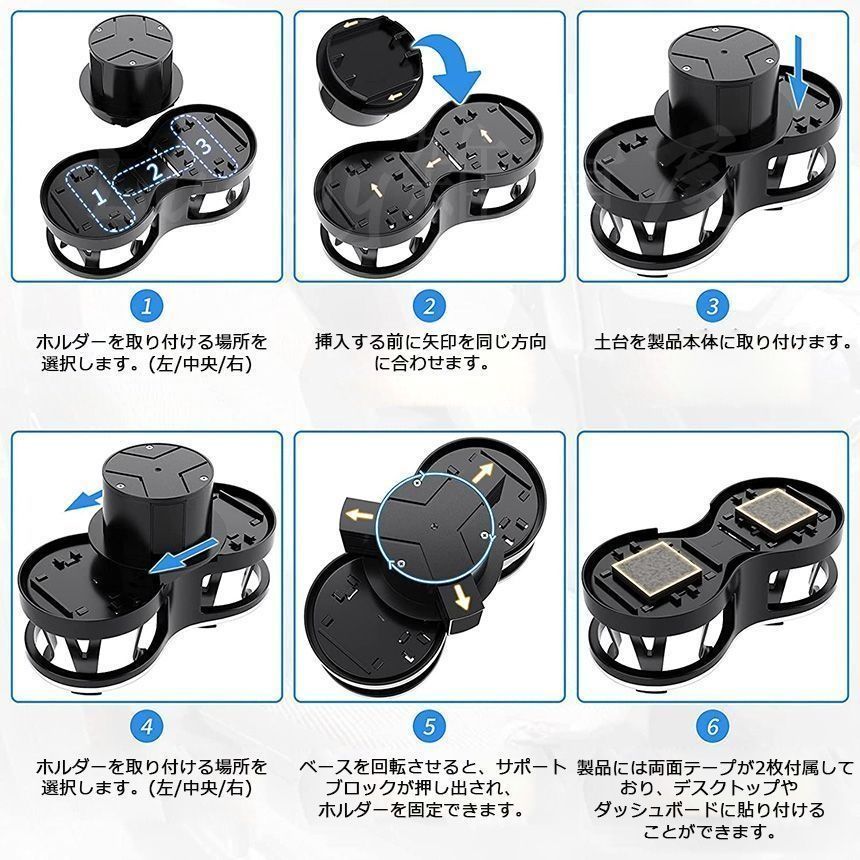 1 2 3

1

ホルダーを取り付ける場所を選択します。(左/中央/右)

2

挿入する前に矢印を同じ方向に合わせます。

3

土台を製品本体に取り付けます。

4

ホルダーを取り付ける場所を選択します。(左/中央/右)

5

ベースを回転させると、サポートブロックが押し出され、ホルダーを固定できます。

6

製品には両面テープが2枚付属しており、デスクトップやダッシュボードに貼り付けることができます。