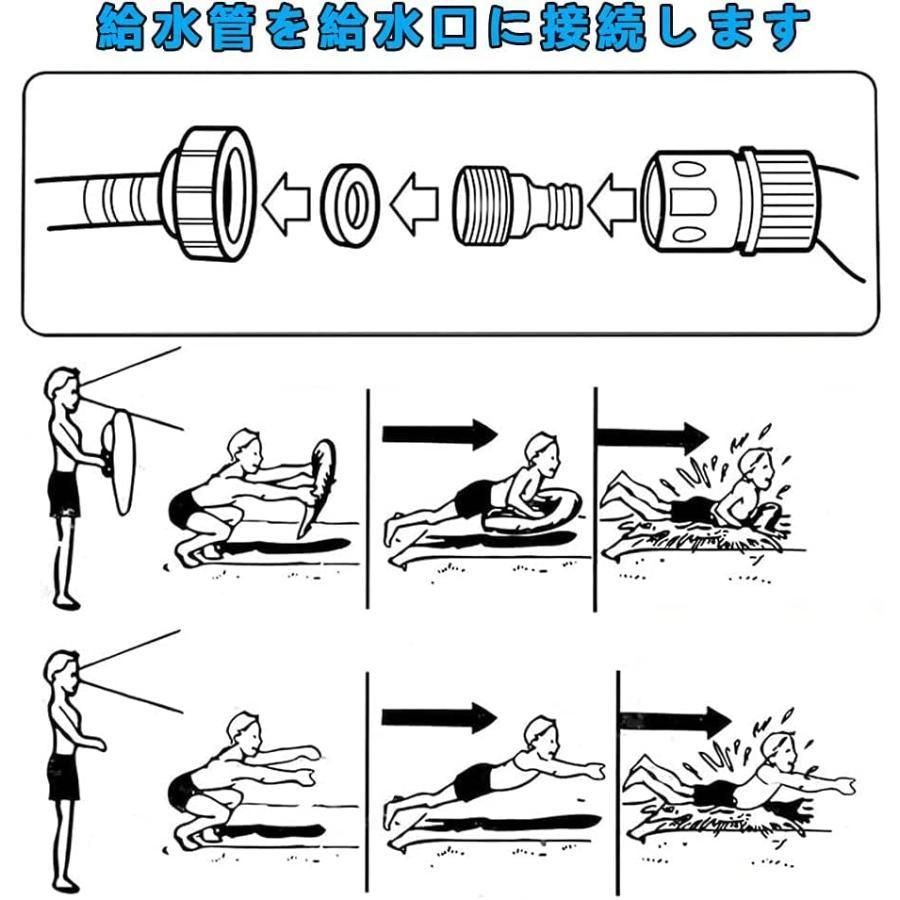 給水管を給水口に接続します