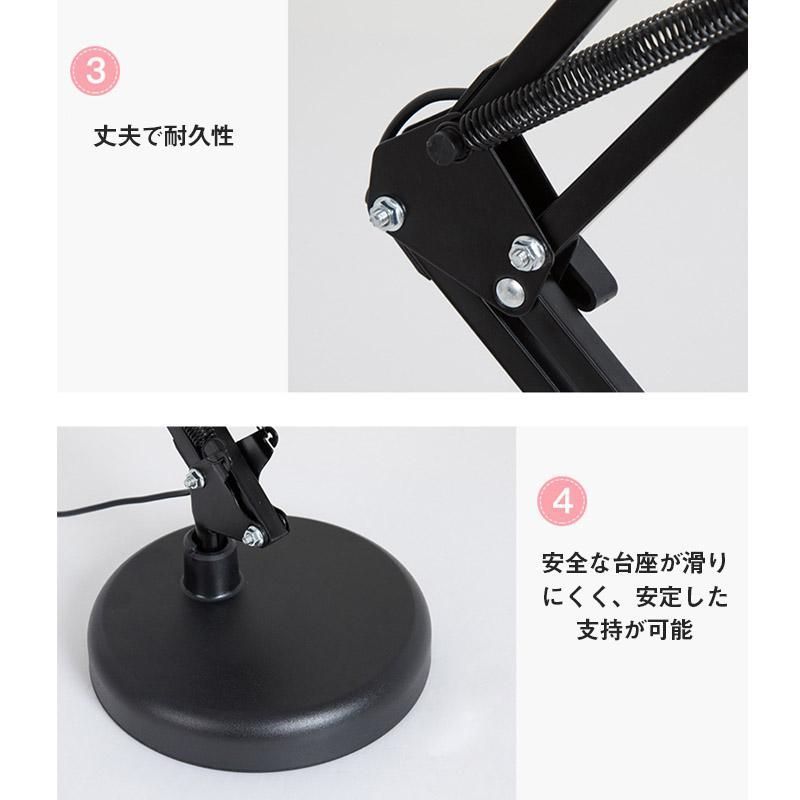 3

丈夫で耐久性

4

安全な台座が滑りにくく、安定した支持が可能