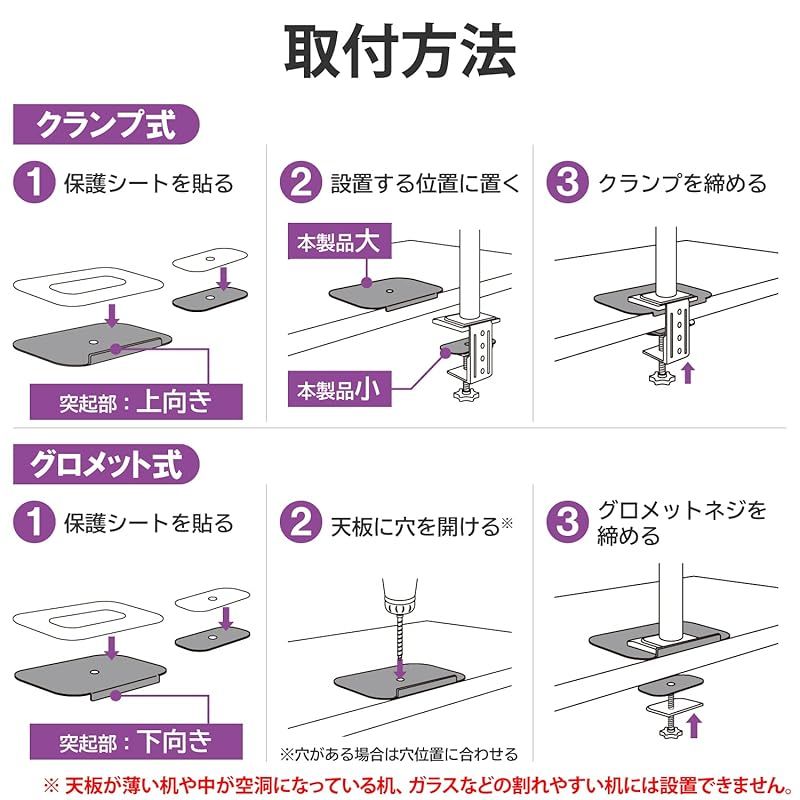 取付方法

クランプ式

1 保護シートを貼る

突起部：上向き

2 設置する位置に置く

本製品大

本製品小

3 クランプを締める

グロメット式

1 保護シートを貼る

突起部：下向き

2 天板に穴を開ける※

※穴がある場合は穴位置に合わせる

3 グロメットネジを締める

※ 天板が薄い机や中が空洞になっている机、ガラスなどの割れやすい机には設置できません。