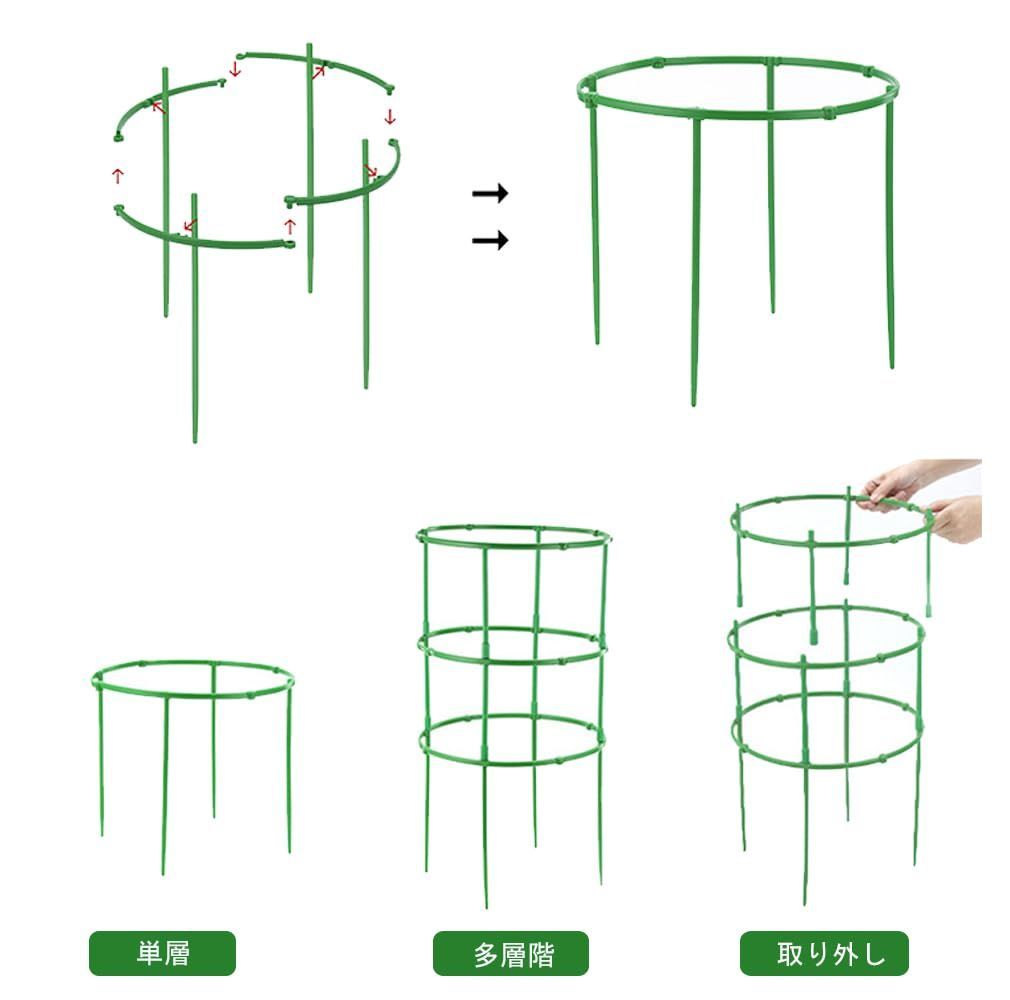 単層

多層階

取り外し