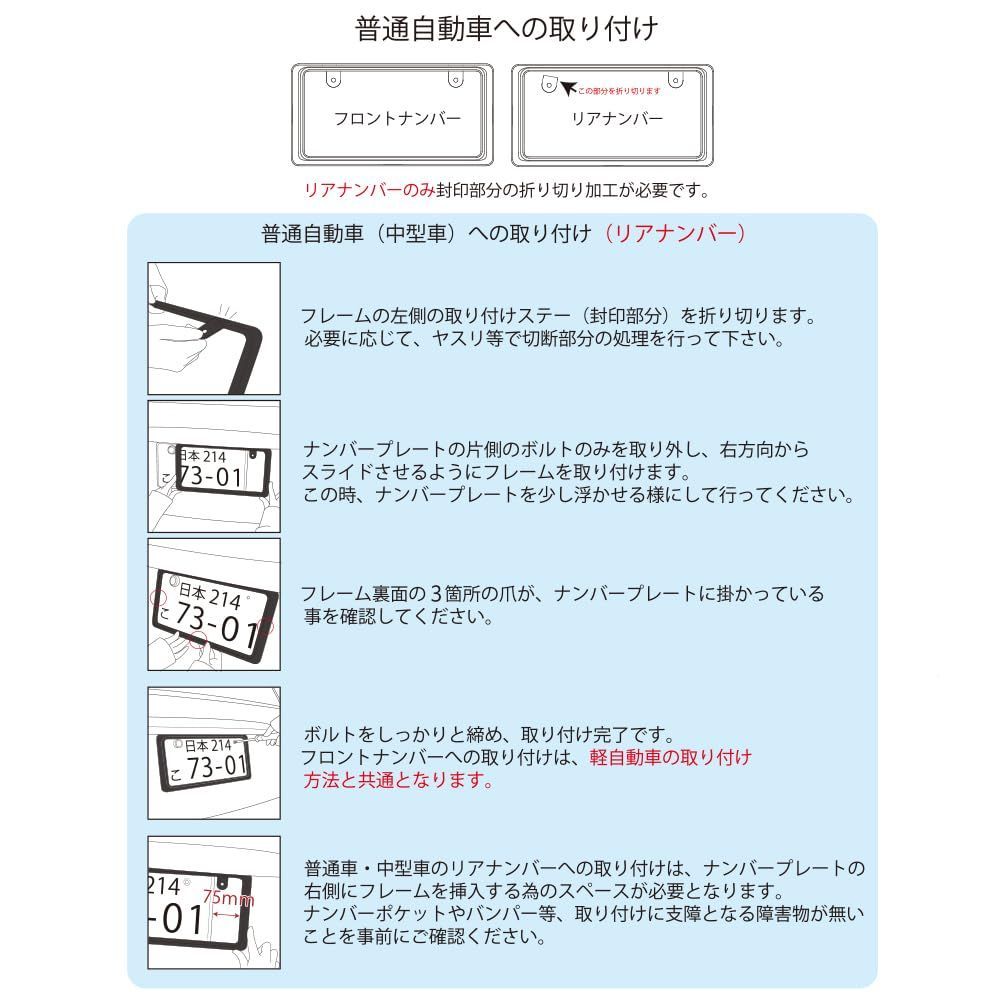 普通自動車への取り付け

フロントナンバー

この部分を折り切ります

リアナンバー

リアナンバーのみ封印部分の折り切り加工が必要です。

普通自動車（中型車）への取り付け（リアナンバー）

フレームの左側の取り付けステー（封印部分）を折り切ります。
必要に応じて、ヤスリ等で切断部分の処理を行って下さい。

日本 214
こ 73-01

ナンバープレートの片側のボルトのみを取り外し、右方向からスライドさせるようにフレームを取り付けます。
この時、ナンバープレートを少し浮かせる様にして行ってください。

日本 214
こ 73-01

フレーム裏面の３箇所の爪が、ナンバープレートに掛かっている事を確認してください。

日本 214
こ 73-01

ボルトをしっかりと締め、取り付け完了です。
フロントナンバーへの取り付けは、軽自動車の取り付け方法と共通となります。

214
-01
75mm

普通車・中型車のリアナンバーへの取り付けは、ナンバープレートの右側にフレームを挿入する為のスペースが必要となります。
ナンバーポケットやバンパー等、取り付けに支障となる障害物が無いことを事前にご確認ください。