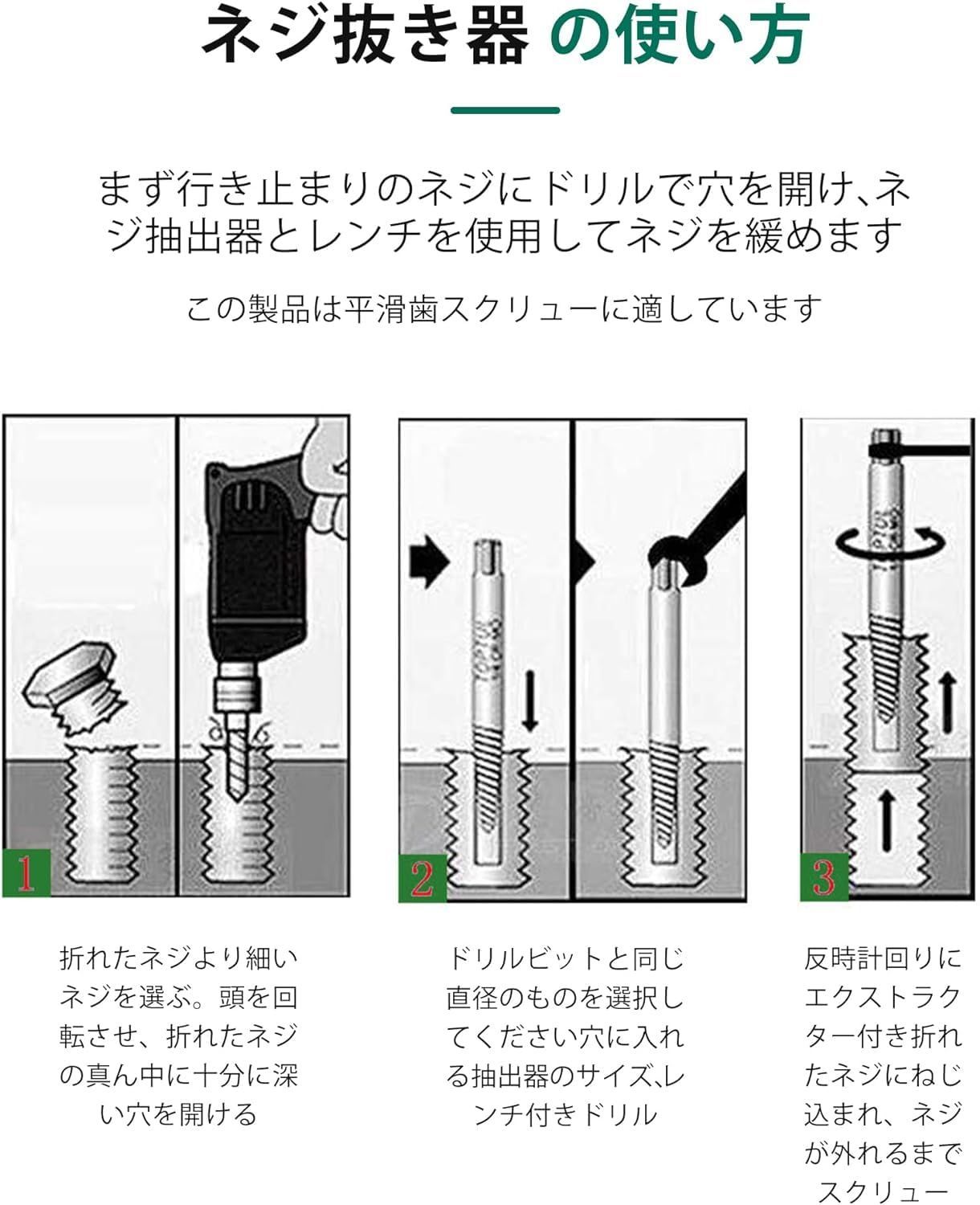 ネジ抜き器 の使い方

まず行き止まりのネジにドリルで穴を開け、ネジ抽出器とレンチを使用してネジを緩めます

この製品は平滑歯スクリューに適しています

1

2

3

折れたネジより細いネジを選ぶ。頭を回転させ、折れたネジの真ん中に十分に深い穴を開ける

ドリルビットと同じ直径のものを選択してください穴に入れる抽出器のサイズ､レンチ付きドリル

反時計回りにエクストラクター付き折れたネジにねじ込まれ、ネジが外れるまでスクリュー