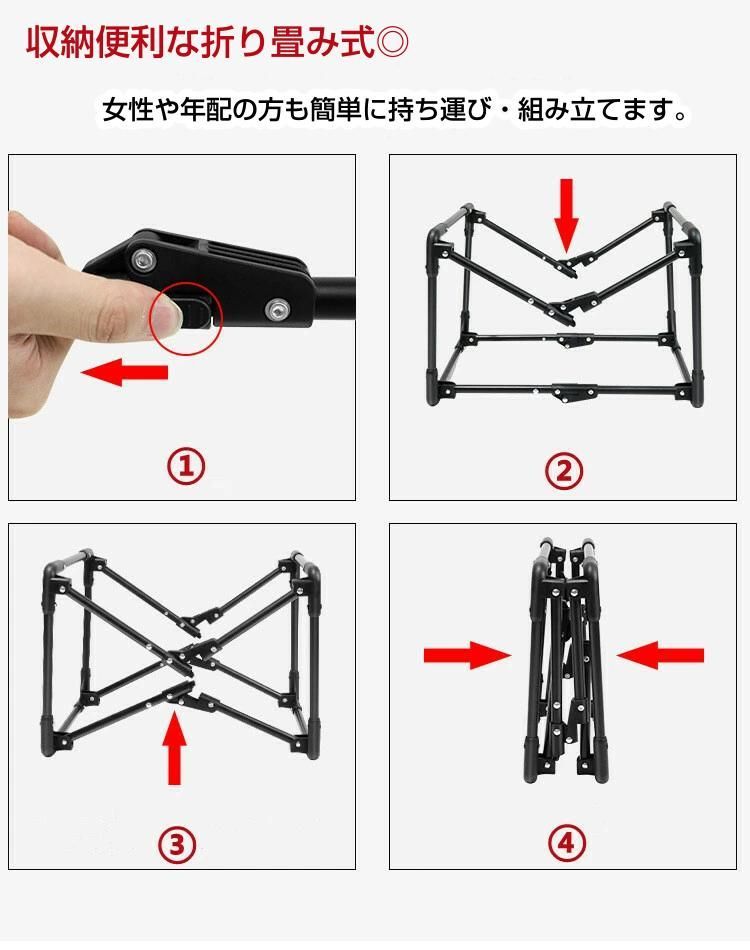 収納便利な折り畳み式◎

女性や年配の方も簡単に持ち運び・組み立てます。

①

②

③

④