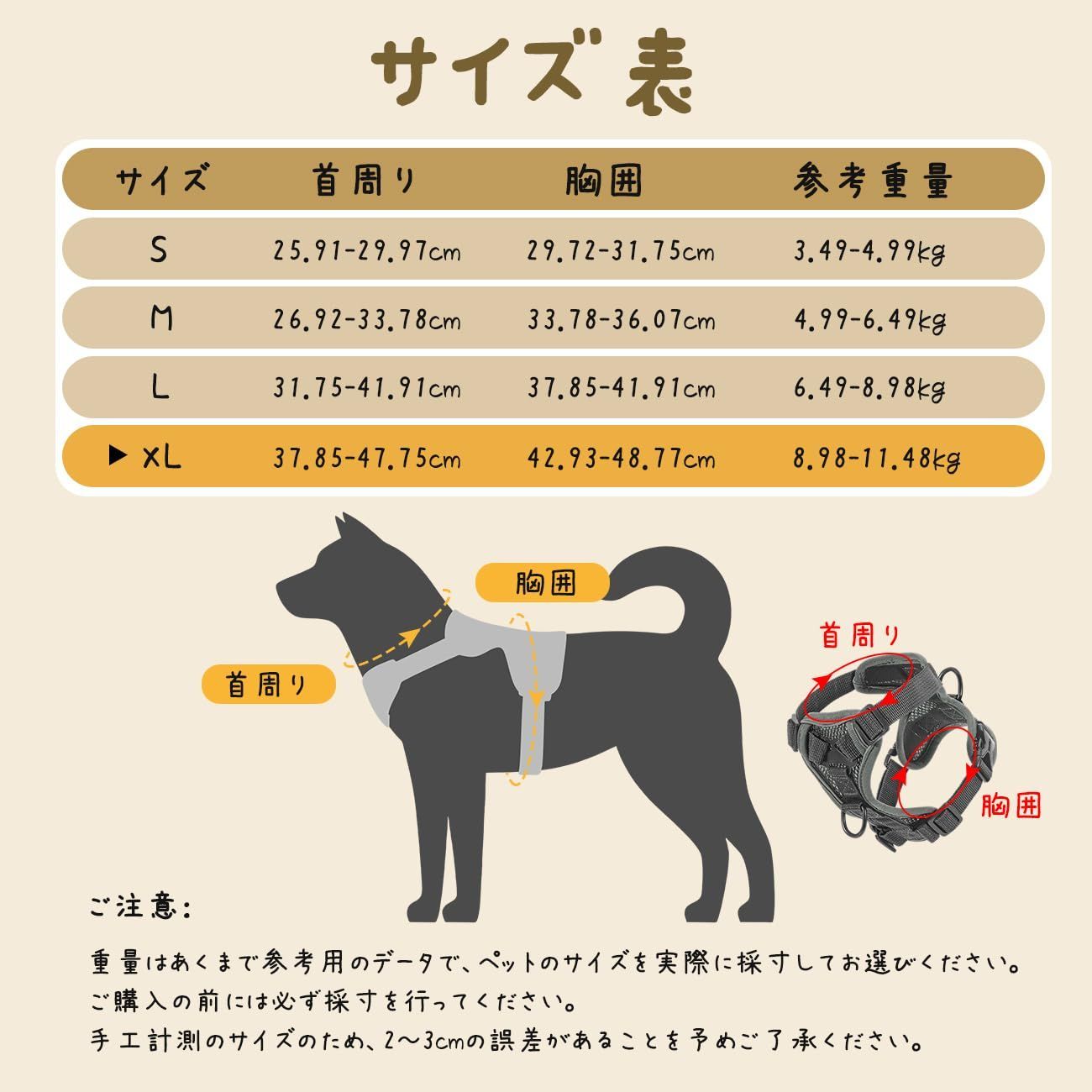 サイズ表

| サイズ | 首周り | 胸囲 | 参考重量 |
|---|---|---|---|
| S | 25.91-29.97cm | 29.72-31.75cm | 3.49-4.99kg |
| M | 26.92-33.78cm | 33.78-36.07cm | 4.99-6.49kg |
| L | 31.75-41.91cm | 37.85-41.91cm | 6.49-8.98kg |
| ▶ XL | 37.85-47.75cm | 42.93-48.77cm | 8.98-11.48kg |

胸囲

首周り

首周り

胸囲

ご注意:

重量はあくまで参考用のデータで、ペットのサイズを実際に採寸してお選びください。
ご購入の前には必ず採寸を行ってください。
手工計測のサイズのため、2〜3cmの誤差があることを予めご了承ください。