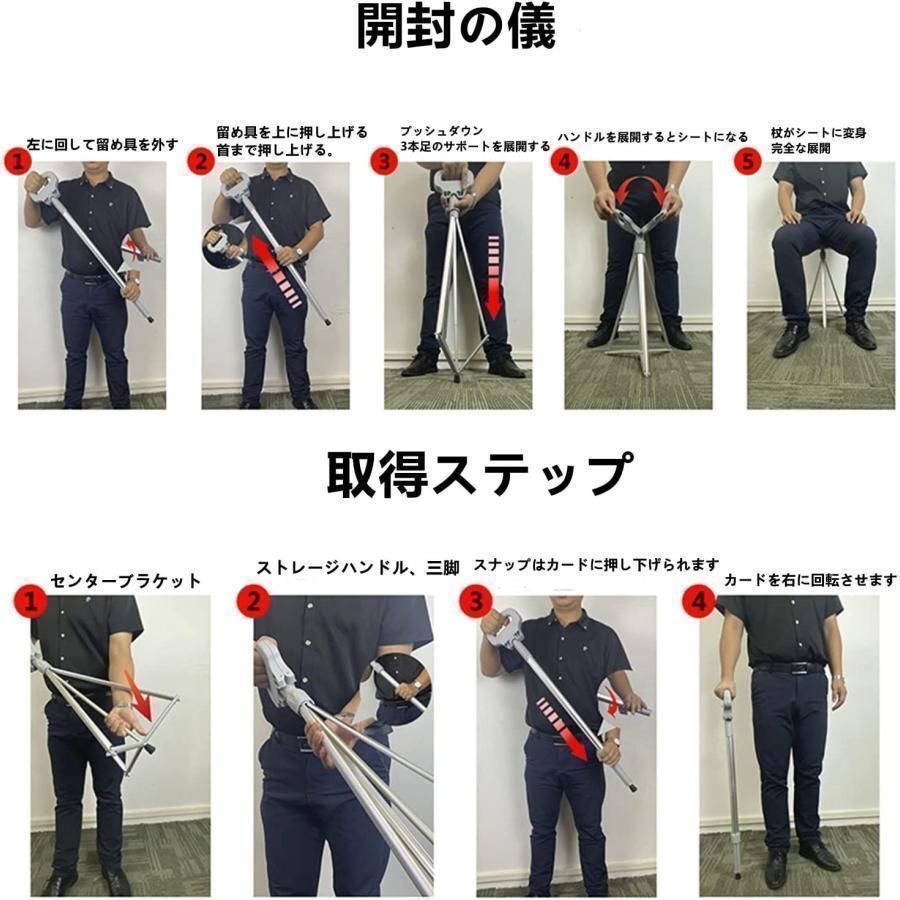 開封の儀

1 左に回して留め具を外す

2 留め具を上に押し上げる
首まで押し上げる。

3 プッシュダウン
3本足のサポートを展開する

4 ハンドルを展開するとシートになる

5 杖がシートに変身
完全な展開

取得ステップ

1 センターブラケット

2 ストレージハンドル、三脚

3 スナップはカードに押し下げられます

4 カードを右に回転させます