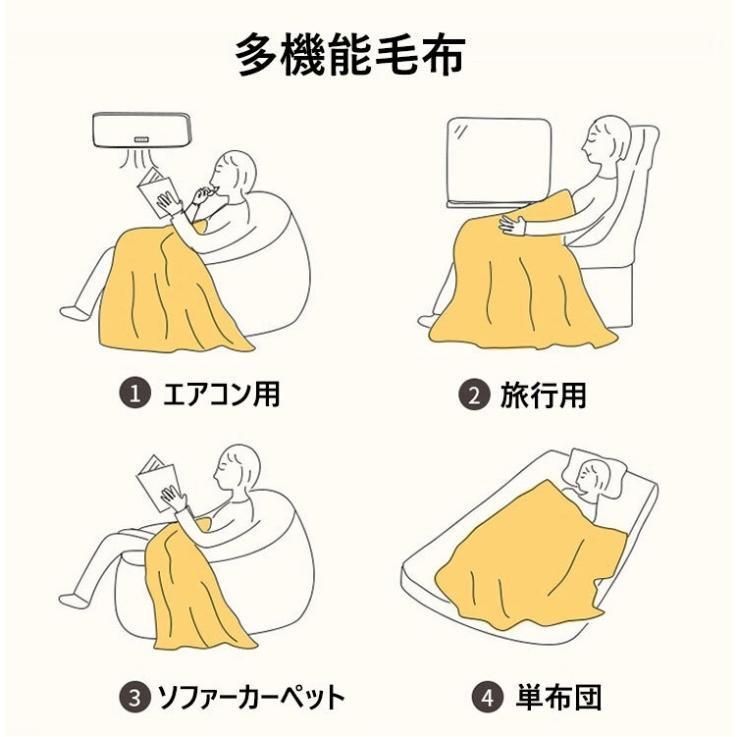 多機能毛布

1 エアコン用

2 旅行用

3 ソファーカーペット

4 単布団