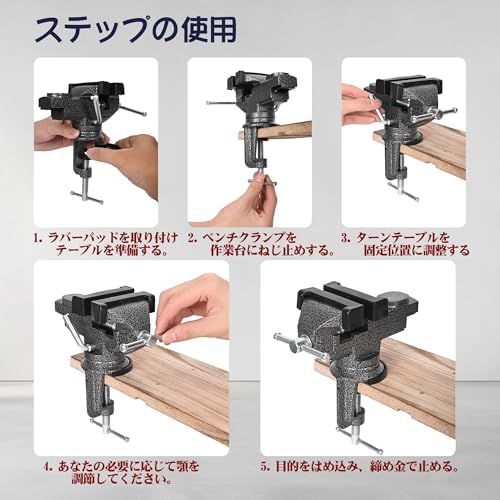 ステップの使用

1. ラバーパッドを取り付けテーブルを準備する。

2. ベンチクランプを作業台にねじ止めする。

3. ターンテーブルを固定位置に調整する

4. あなたの必要に応じて顎を調節してください。

5. 目的をはめ込み、締め金で止める。