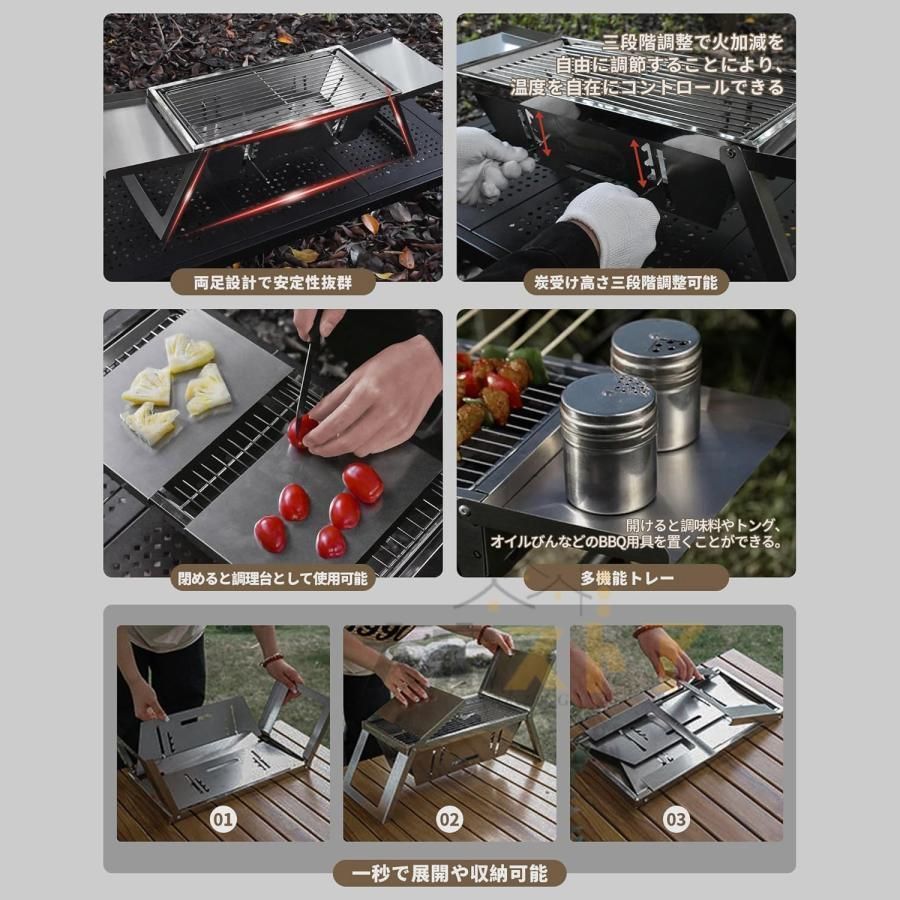 両足設計で安定性抜群

三段階調整で火加減を自由に調節することにより、温度を自在にコントロールできる

炭受け高さ三段階調整可能

閉めると調理台として使用可能

開けると調味料やトング、オイルびんなどのBBQ用具を置くことができる。

多機能トレー

01

02

03

一秒で展開や収納可能