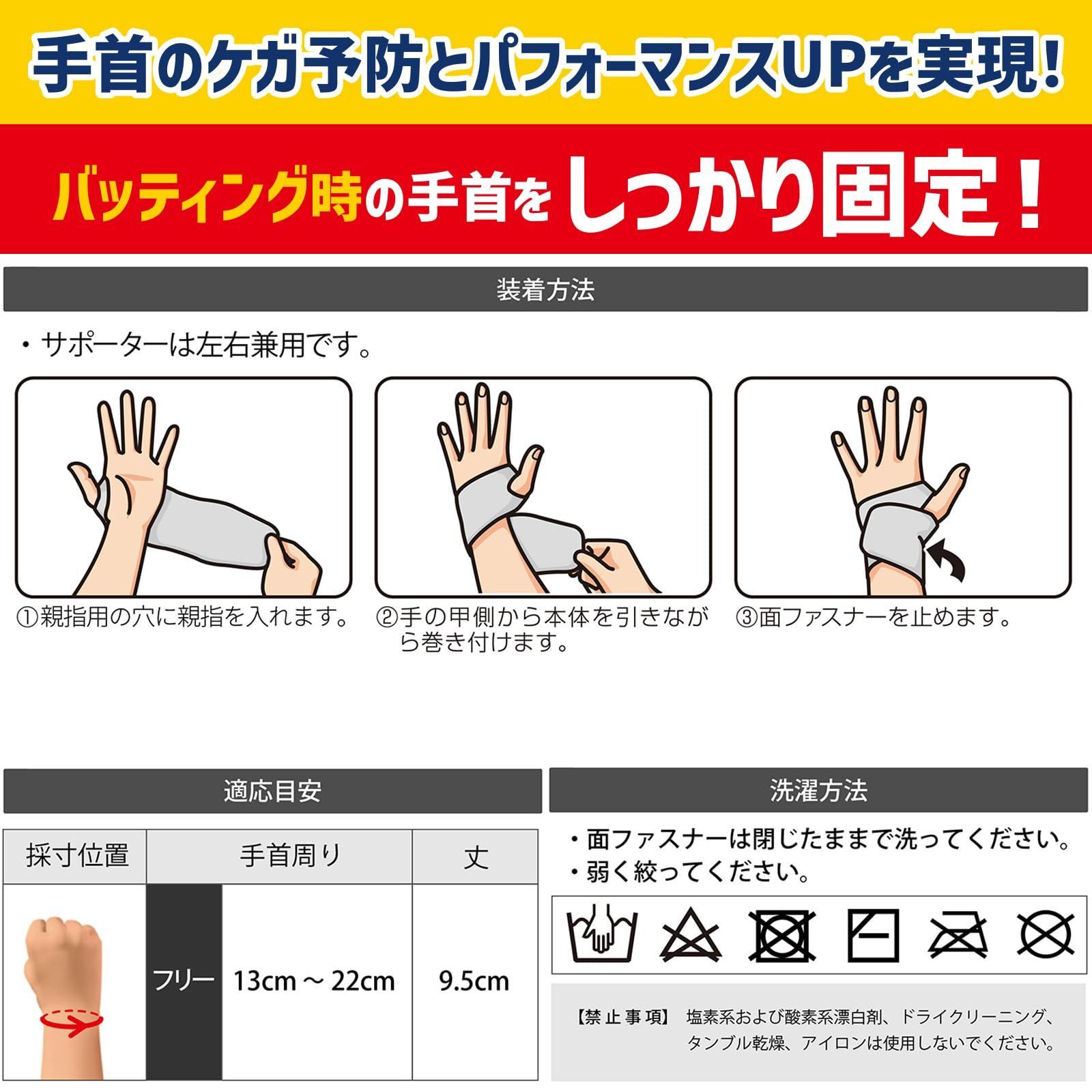 手首のケガ予防とパフォーマンスUPを実現!

バッティング時の手首をしっかり固定!

装着方法

・サポーターは左右兼用です。

①親指用の穴に親指を入れます。

②手の甲側から本体を引きながら巻き付けます。

③面ファスナーを止めます。

適応目安

| 採寸位置 | 手首周り | | 丈 |
|---|---|---|---|
| | フリー | 13cm ～ 22cm | 9.5cm |

洗濯方法

・面ファスナーは閉じたままで洗ってください。
・弱く絞ってください。

【禁止事項】 塩素系および酸素系漂白剤、ドライクリーニング、タンブル乾燥、アイロンは使用しないでください。