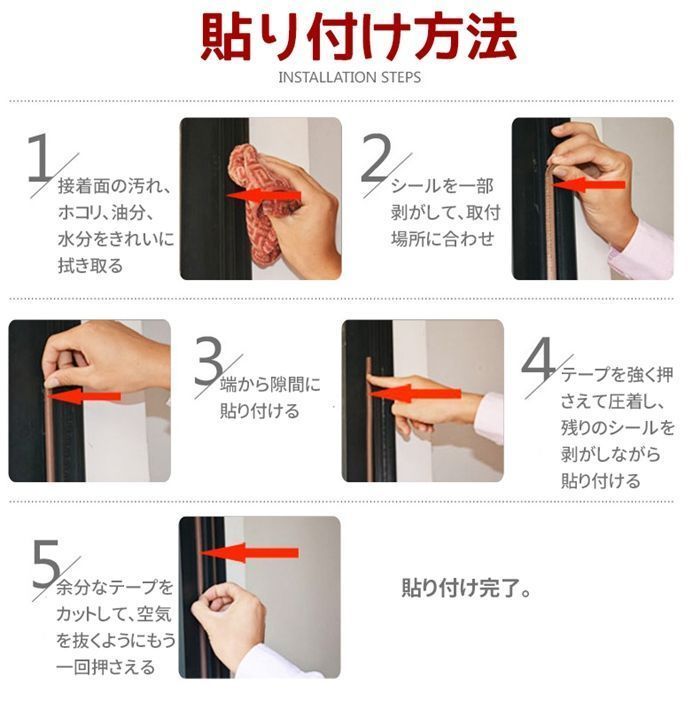 貼り付け方法

INSTALLATION STEPS

1
接着面の汚れ、ホコリ、油分、水分をきれいに拭き取る

2
シールを一部剥がして、取付場所に合わせ

3
端から隙間に貼り付ける

4
テープを強く押さえて圧着し、残りのシールを剥がしながら貼り付ける

5
余分なテープをカットして、空気を抜くようにもう一回押さえる

貼り付け完了。