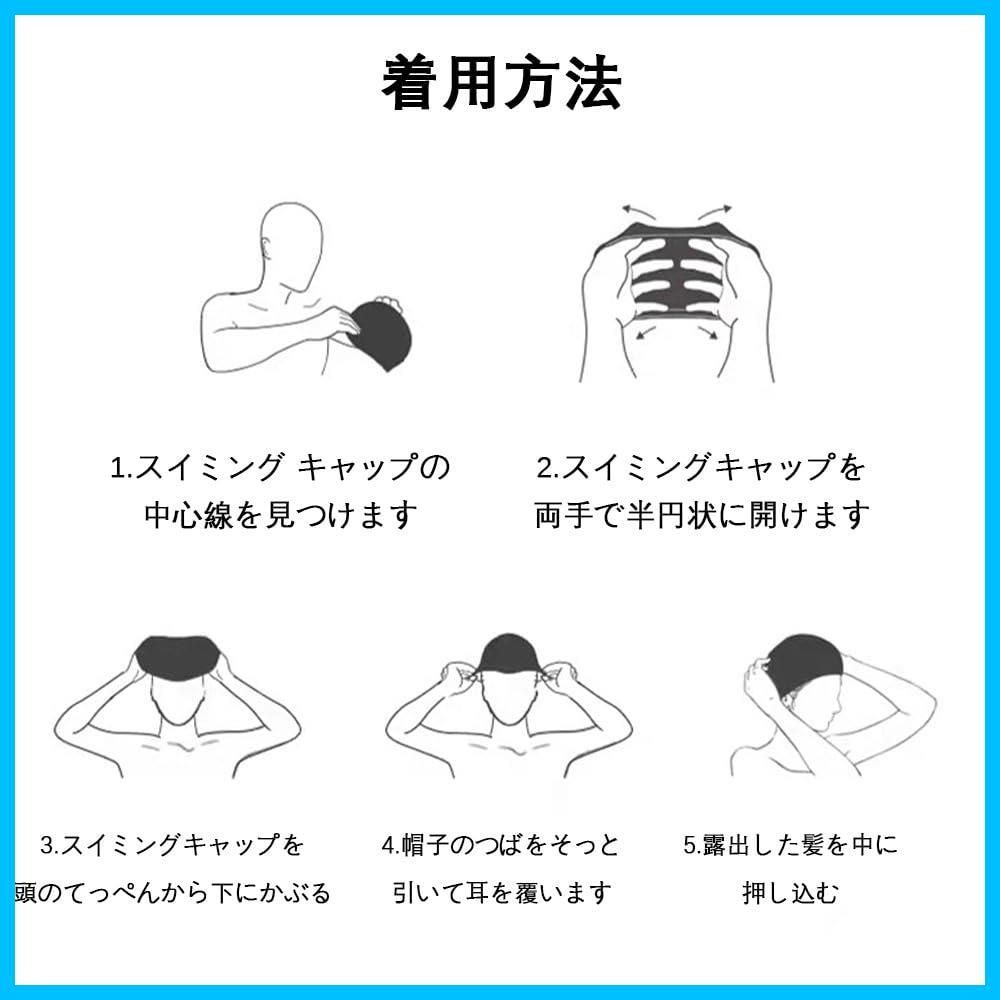 着用方法

1.スイミング キャップの中心線を見つけます

2.スイミングキャップを両手で半円状に開けます

3.スイミングキャップを頭のてっぺんから下にかぶる

4.帽子のつばをそっと引いて耳を覆います

5.露出した髪を中に押し込む