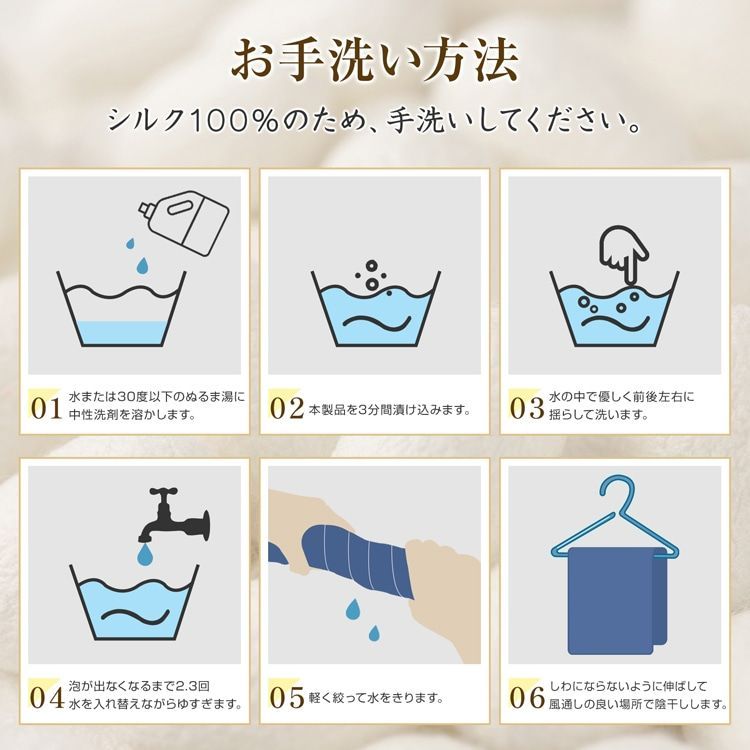 お手洗い方法

シルク100%のため、手洗いしてください。

01 水または30度以下のぬるま湯に中性洗剤を溶かします。

02 本製品を3分間漬け込みます。

03 水の中で優しく前後左右に揺らして洗います。

04 泡が出なくなるまで2.3回水を入れ替えながらゆすぎます。

05 軽く絞って水をきります。

06 しわにならないように伸ばして風通しの良い場所で陰干しします。