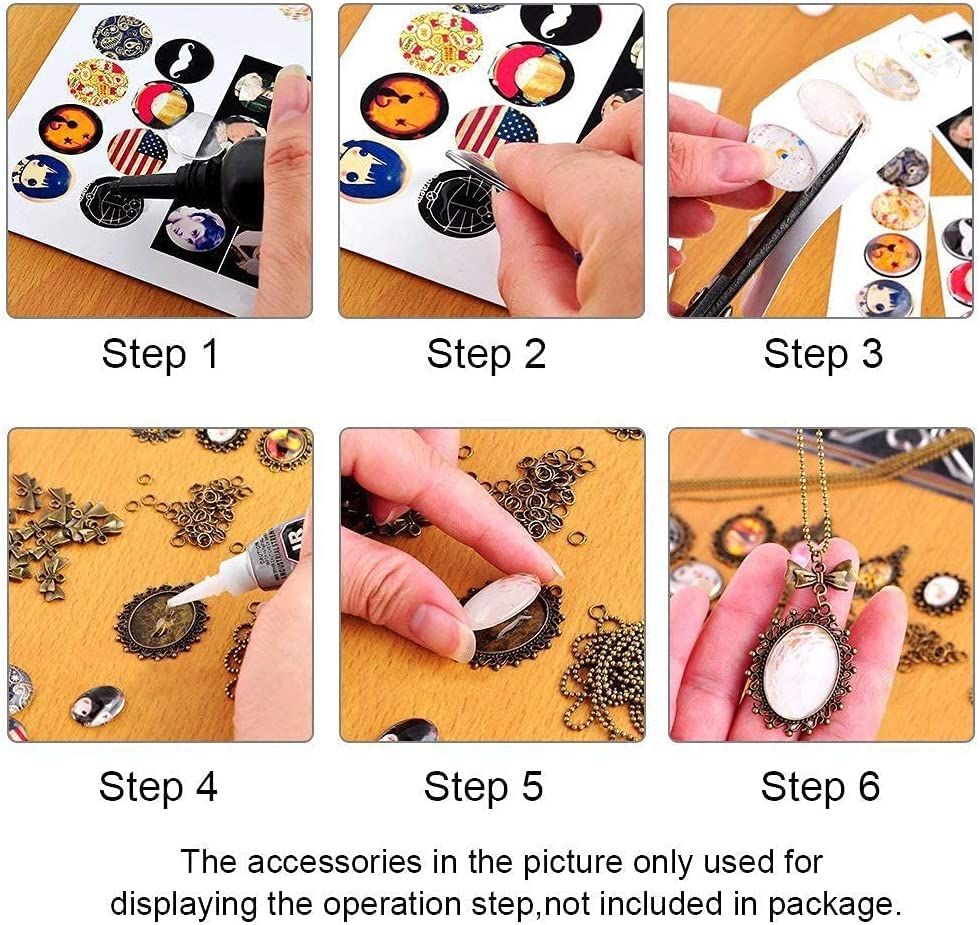 Step 1
Step 2
Step 3

Step 4
Step 5
Step 6

The accessories in the picture only used for displaying the operation step,not included in package.