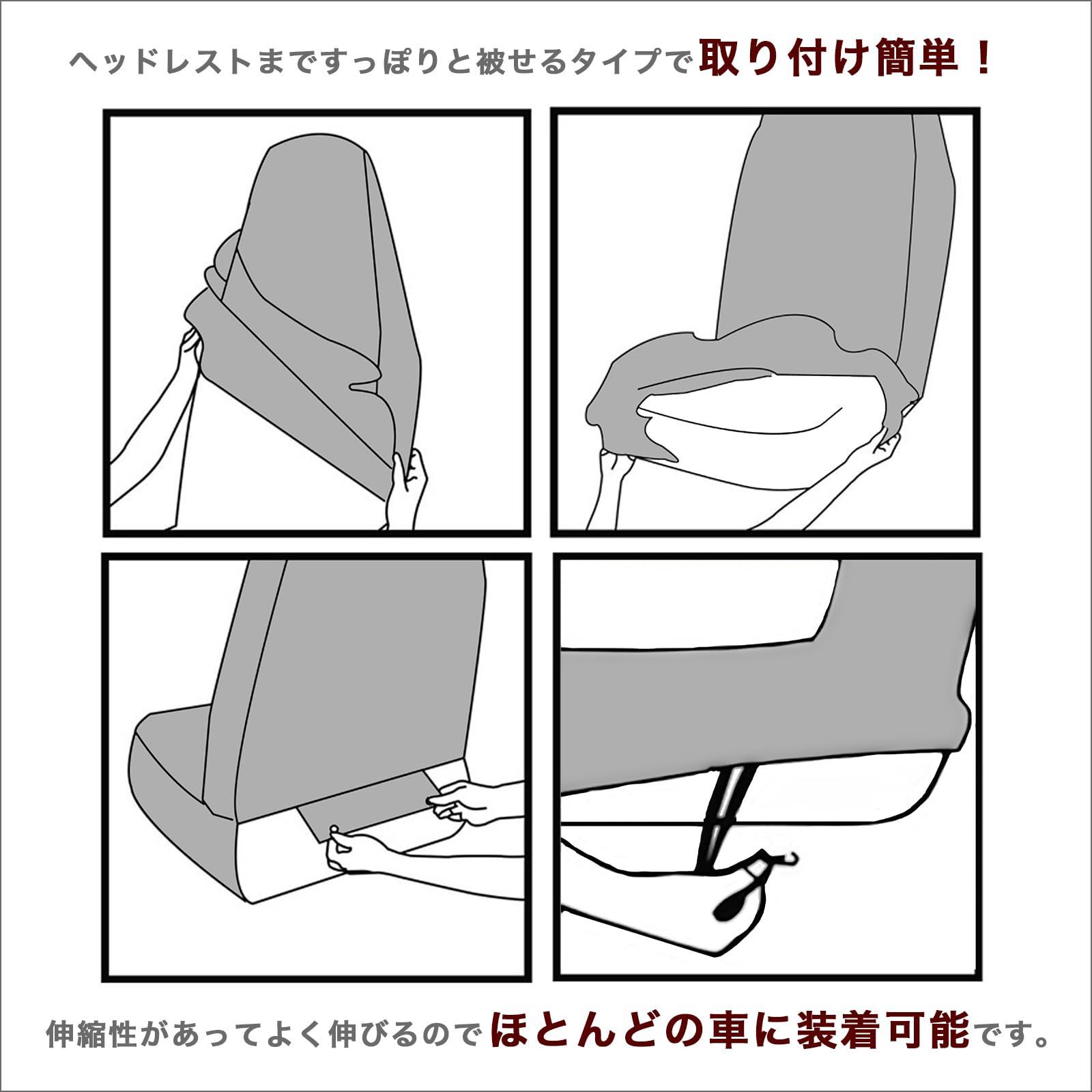 ヘッドレストまですっぽりと被せるタイプで取り付け簡単！

伸縮性があってよく伸びるのでほとんどの車に装着可能です。