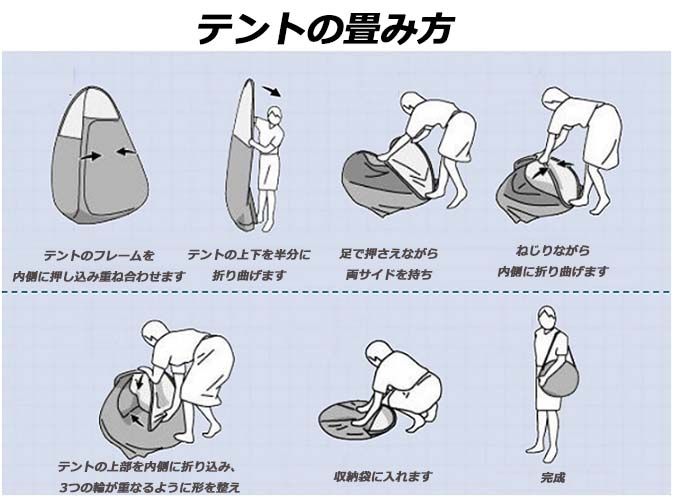 テントの畳み方

テントのフレームを
内側に押し込み重ね合わせます

テントの上下を半分に
折り曲げます

足で押さえながら
両サイドを持ち

ねじりながら
内側に折り曲げます

テントの上部を内側に折り込み、
3つの輪が重なるように形を整え

収納袋に入れます

完成