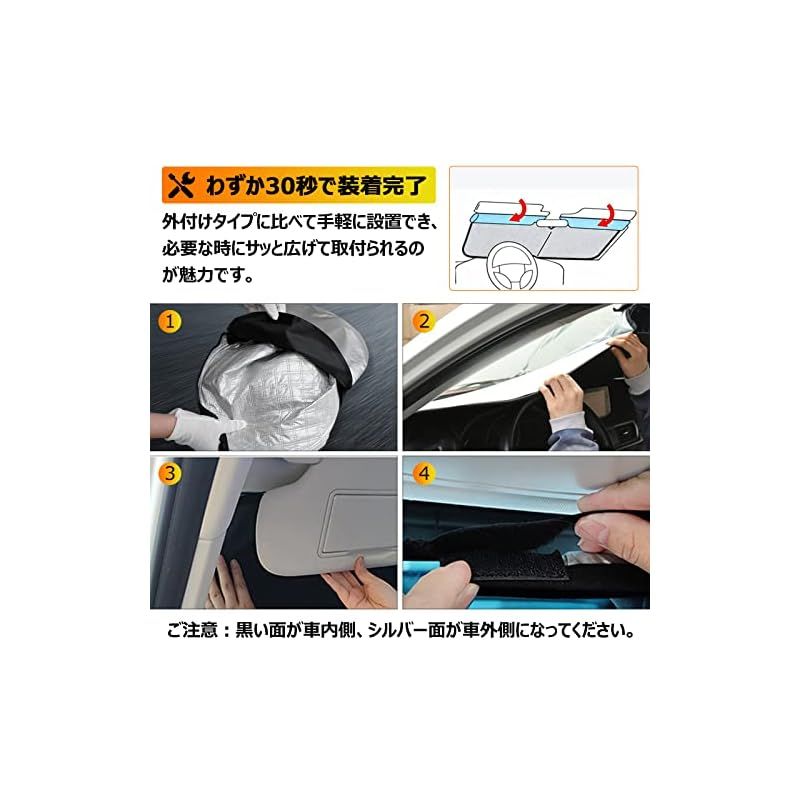 わずか30秒で装着完了

外付けタイプに比べて手軽に設置でき、必要な時にサッと広げて取付られるのが魅力です。

1

2

3

4

ご注意：黒い面が車内側、シルバー面が車外側になってください。