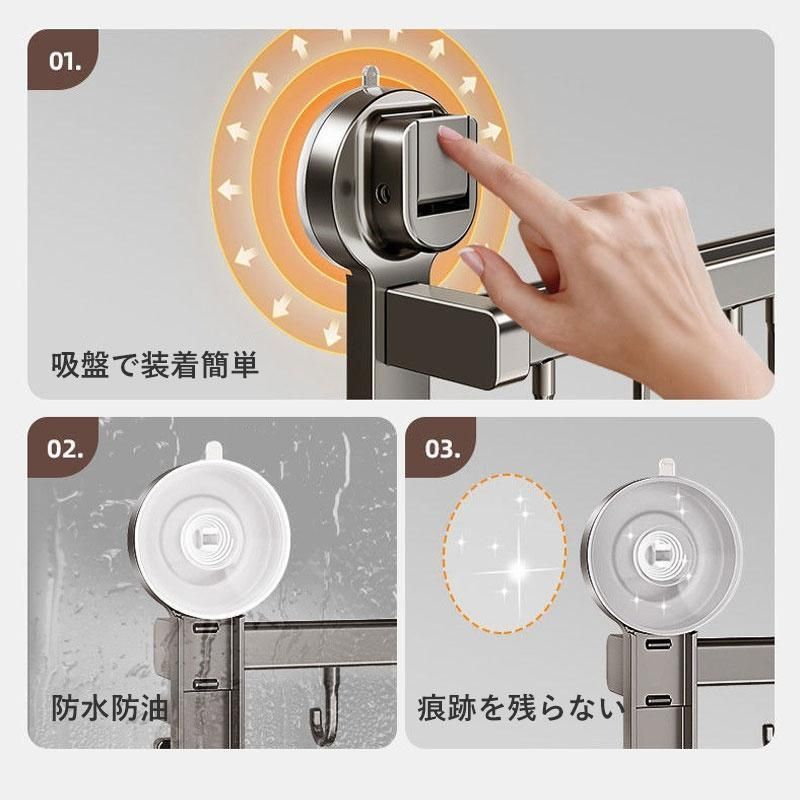 01.

吸盤で装着簡単

02.

防水防油

03.

痕跡を残らない