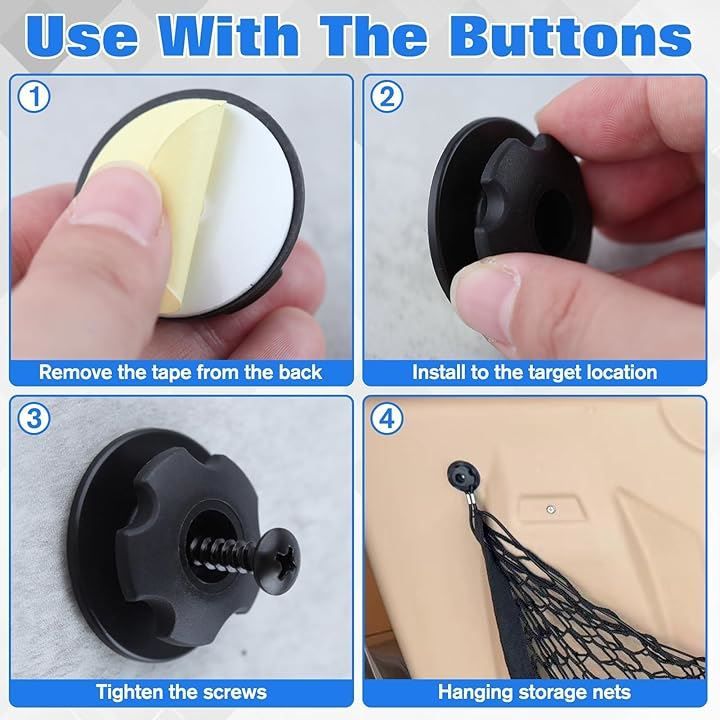 Use With The Buttons

1
Remove the tape from the back

2
Install to the target location

3
Tighten the screws

4
Hanging storage nets