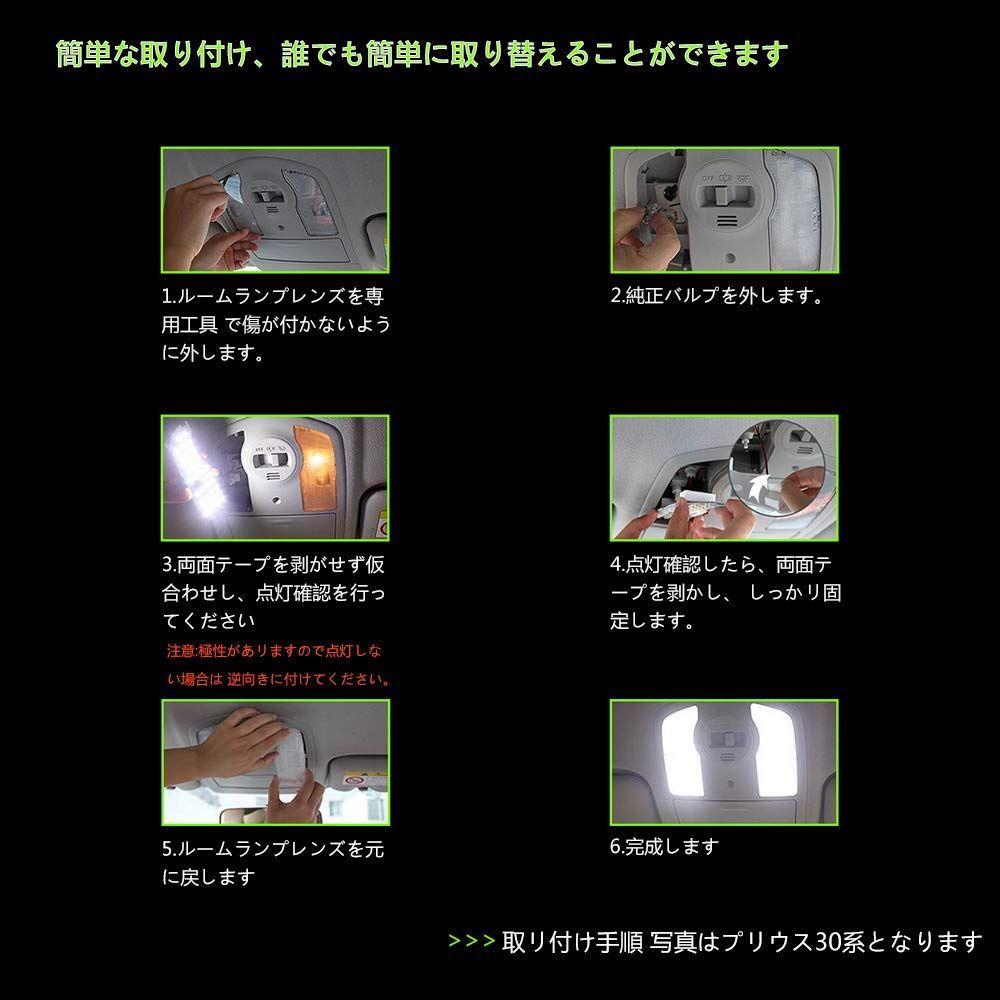 簡単な取り付け、誰でも簡単に取り替えることができます

1.ルームランプレンズを専用工具 で傷が付かないように外します。

2.純正バルブを外します。

3.両面テープを剥がせず仮合わせし、点灯確認を行ってください

注意:極性がありますので点灯しない場合は 逆向きに付けてください。

4.点灯確認したら、両面テープを剥かし、 しっかり固定します。

5.ルームランプレンズを元に戻します

6.完成します

>>> 取り付け手順 写真はプリウス30系となります