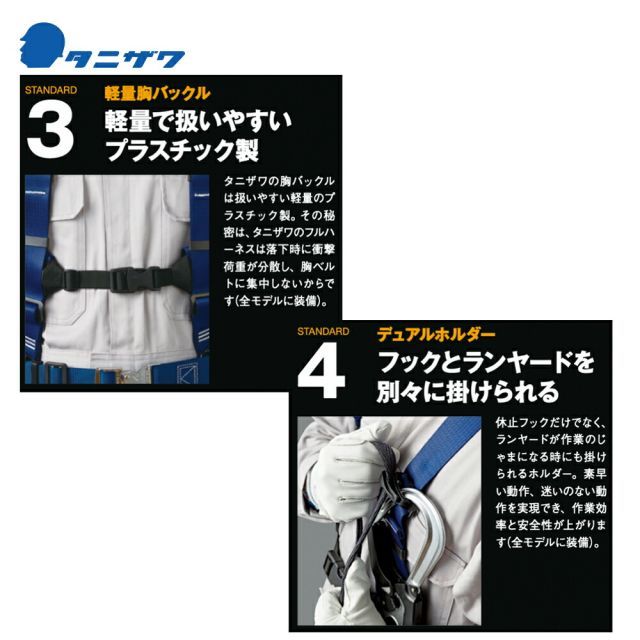 タニザワ

STANDARD
3
軽量胸バックル
軽量で扱いやすいプラスチック製

タニザワの胸バックルは扱いやすい軽量のプラスチック製。その秘密は、タニザワのフルハーネスは落下時に衝撃荷重が分散し、胸ベルトに集中しないからです(全モデルに装備)。

STANDARD
4
デュアルホルダー
フックとランヤードを別々に掛けられる

休止フックだけでなく、ランヤードが作業のじゃまになる時にも掛けられるホルダー。素早い動作、迷いのない動作を実現でき、作業効率と安全性が上がります(全モデルに装備)。