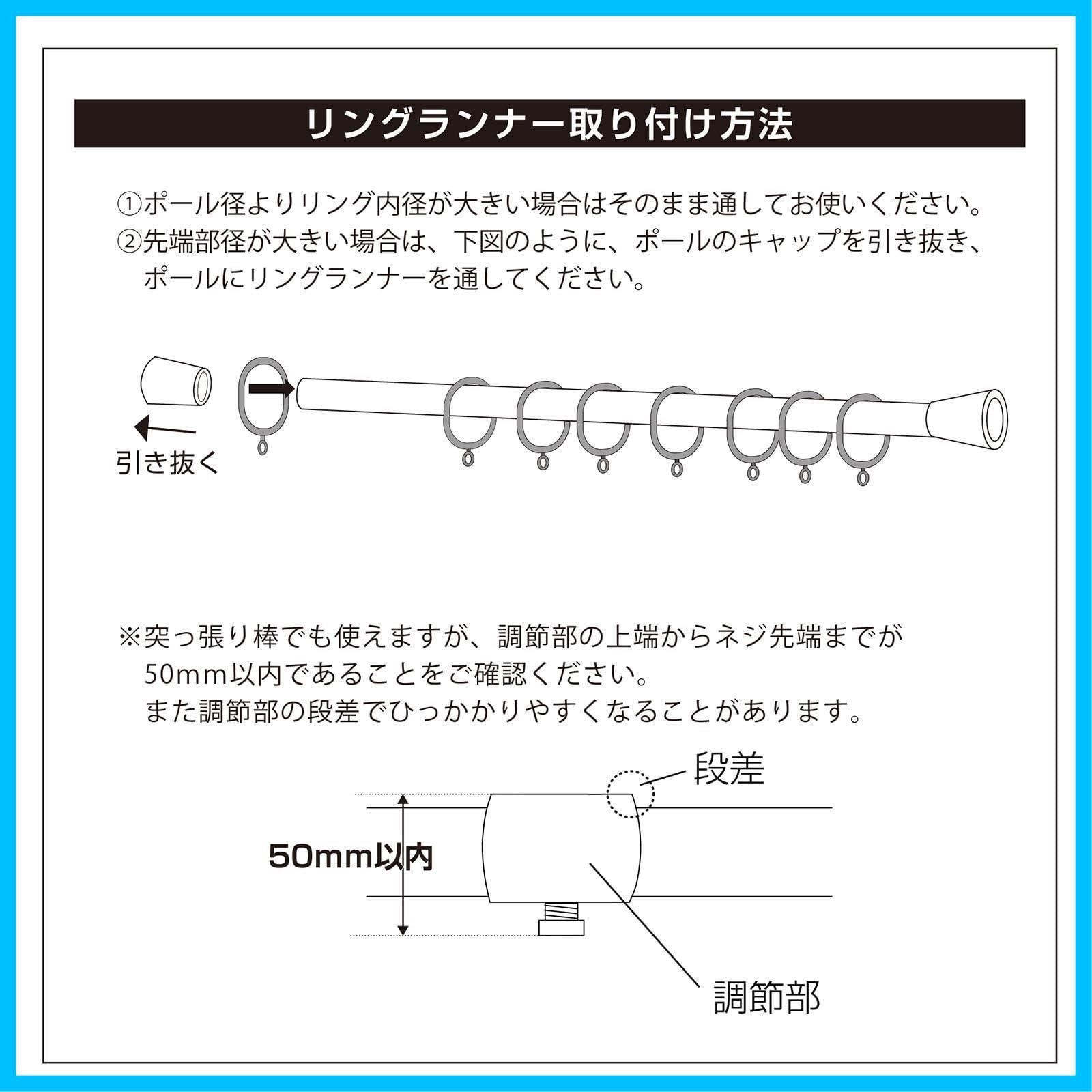 リングランナー取り付け方法

①ポール径よりリング内径が大きい場合はそのまま通してお使いください。
②先端部径が大きい場合は、下図のように、ポールのキャップを引き抜き、ポールにリングランナーを通してください。

引き抜く

※突っ張り棒でも使えますが、調節部の上端からネジ先端までが50mm以内であることをご確認ください。
また調節部の段差でひっかかりやすくなることがあります。

段差

50mm以内

調節部