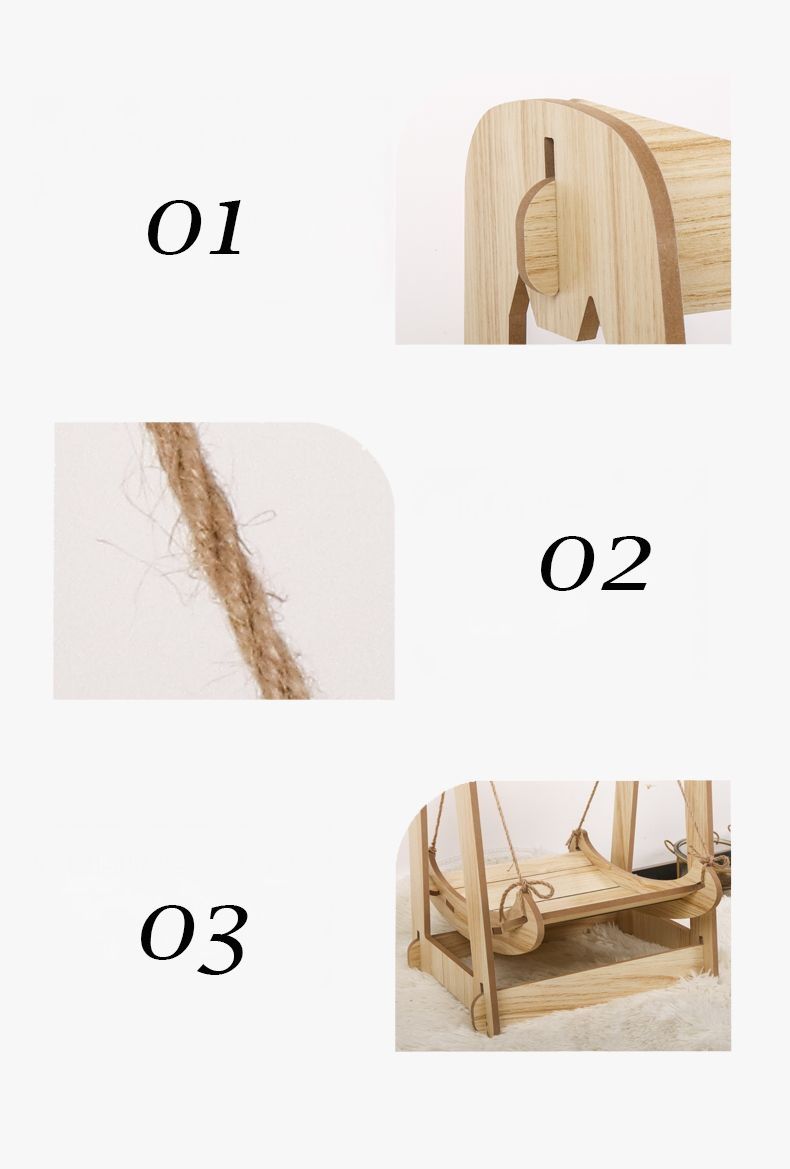 01

02

03