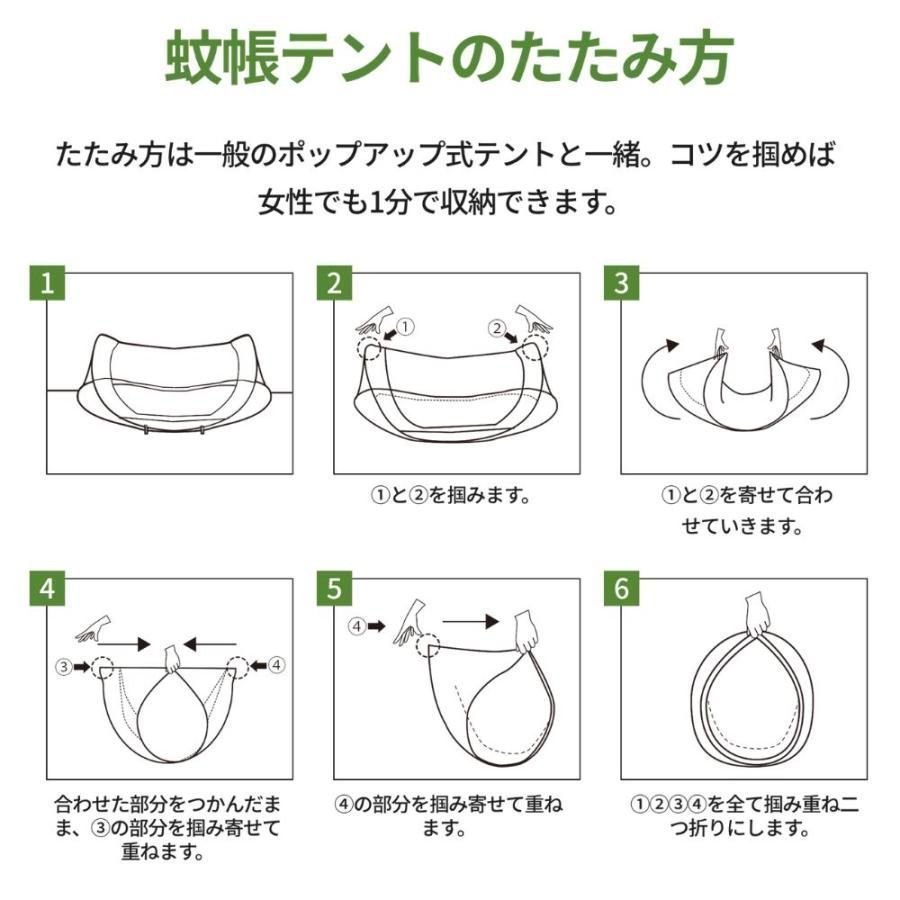 蚊帳テントのたたみ方

たたみ方は一般のポップアップ式テントと一緒。コツを掴めば女性でも1分で収納できます。

1

2

① ②

①と②を掴みます。

3

①と②を寄せて合わせていきます。

4

③ ④

合わせた部分をつかんだまま、③の部分を掴み寄せて重ねます。

5

④

④の部分を掴み寄せて重ねます。

6

①②③④を全て掴み重ね二つ折りにします。